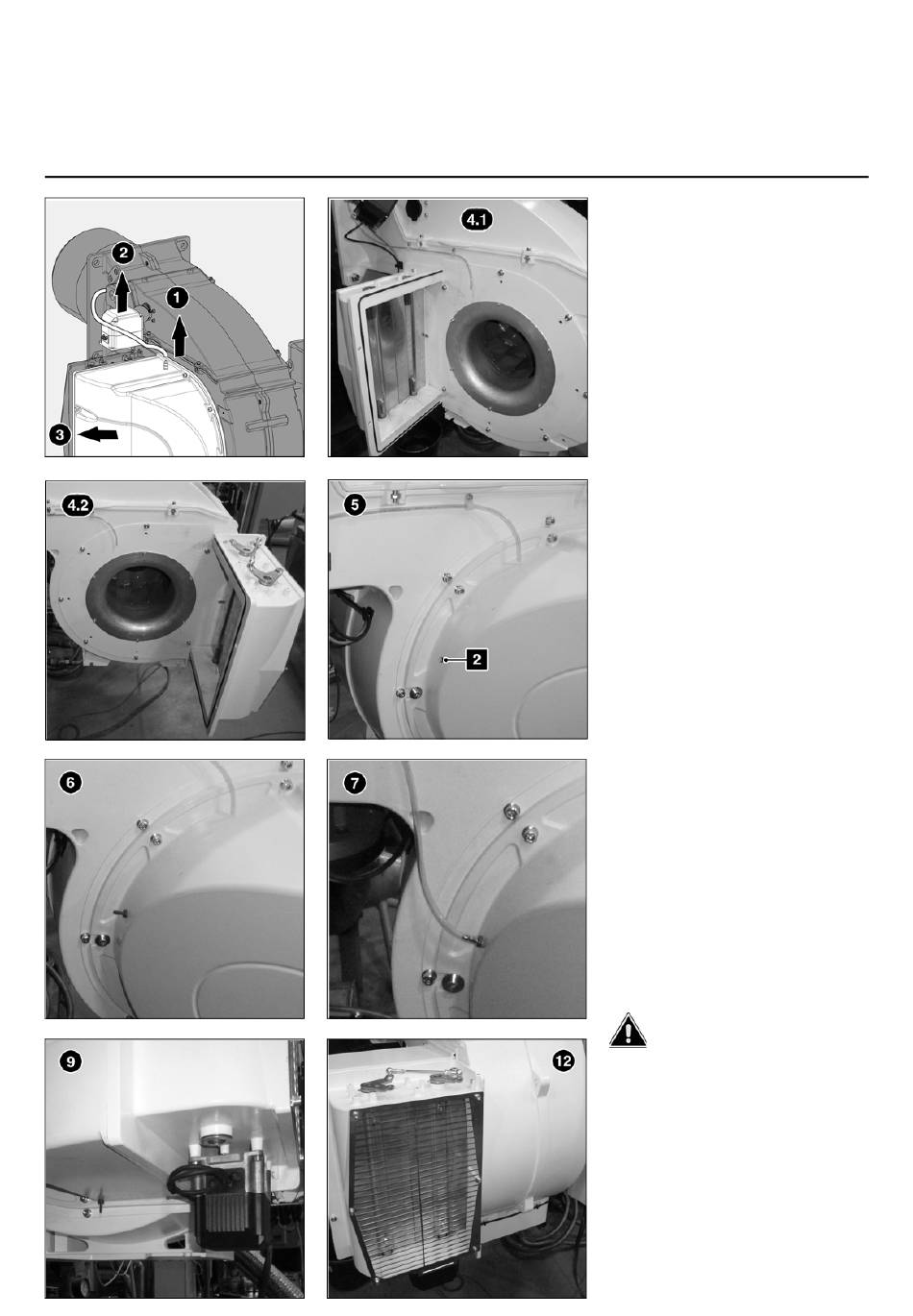 2

1

3

4.1

4.2

5

2

6

7

9

12