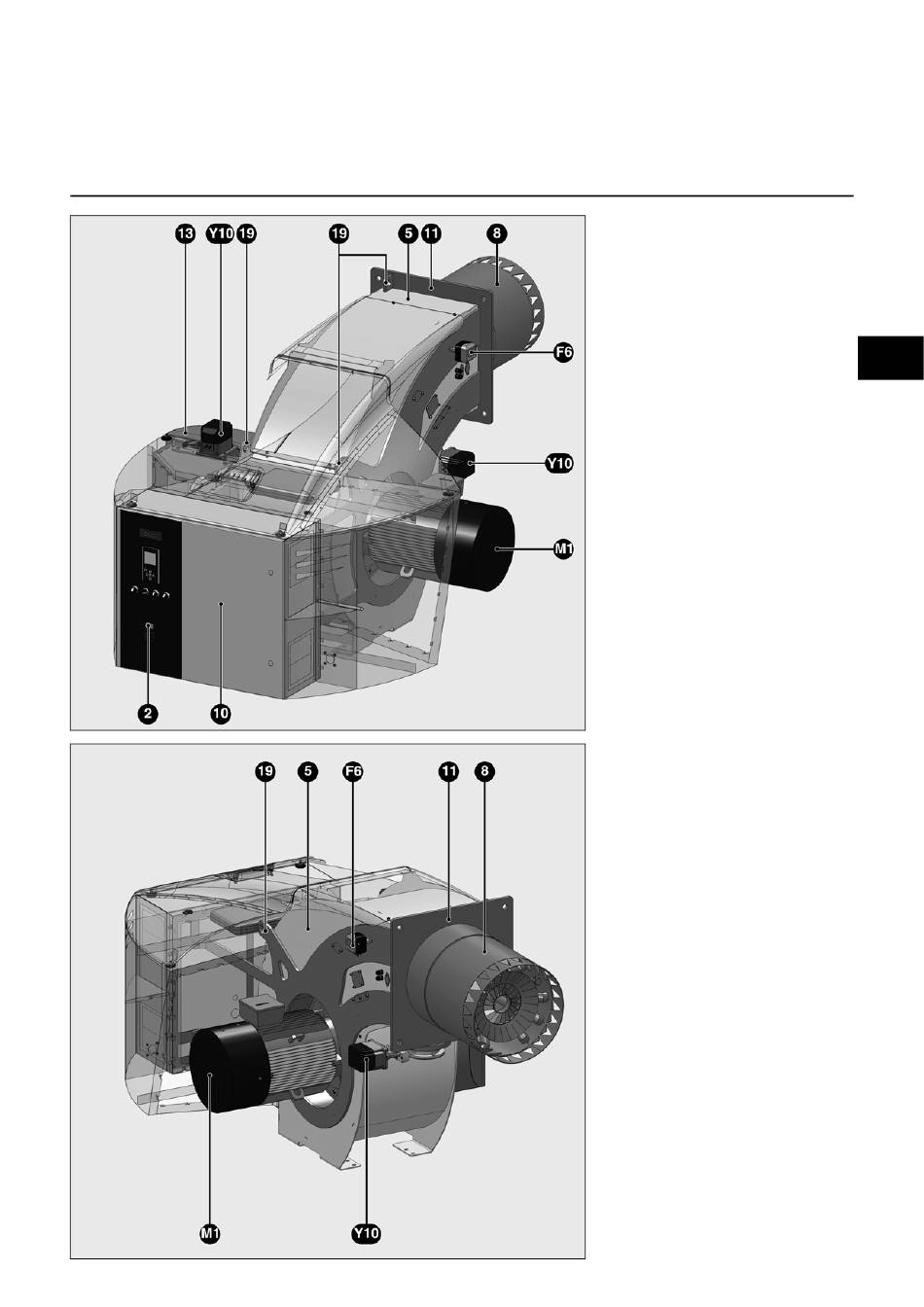 13 Y10 19 19 5 11 8

F6

Y10

M1

2 10

19 5 F6 11 8

M1 Y10