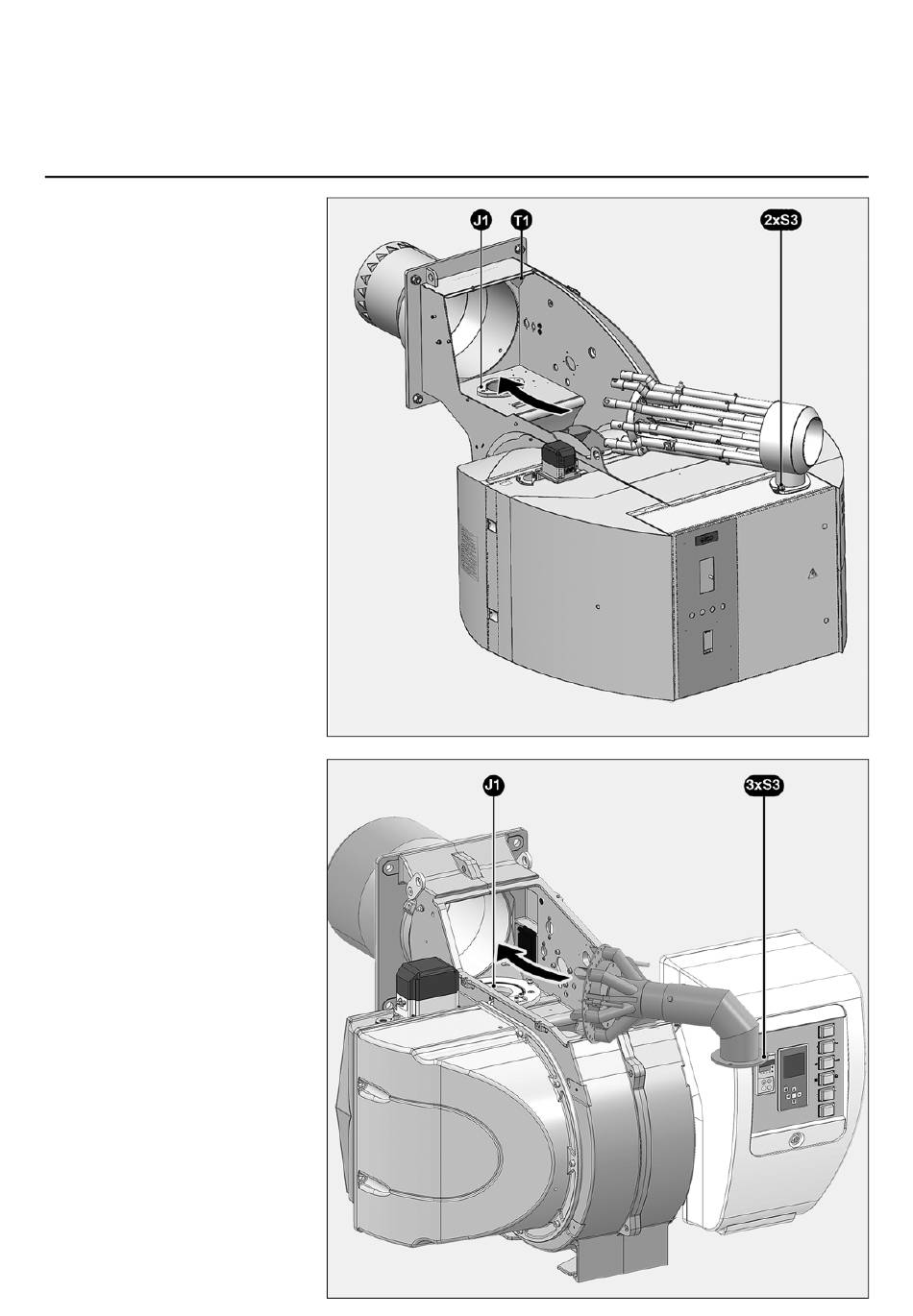 J1
T1
2xS3

J1
3xS3