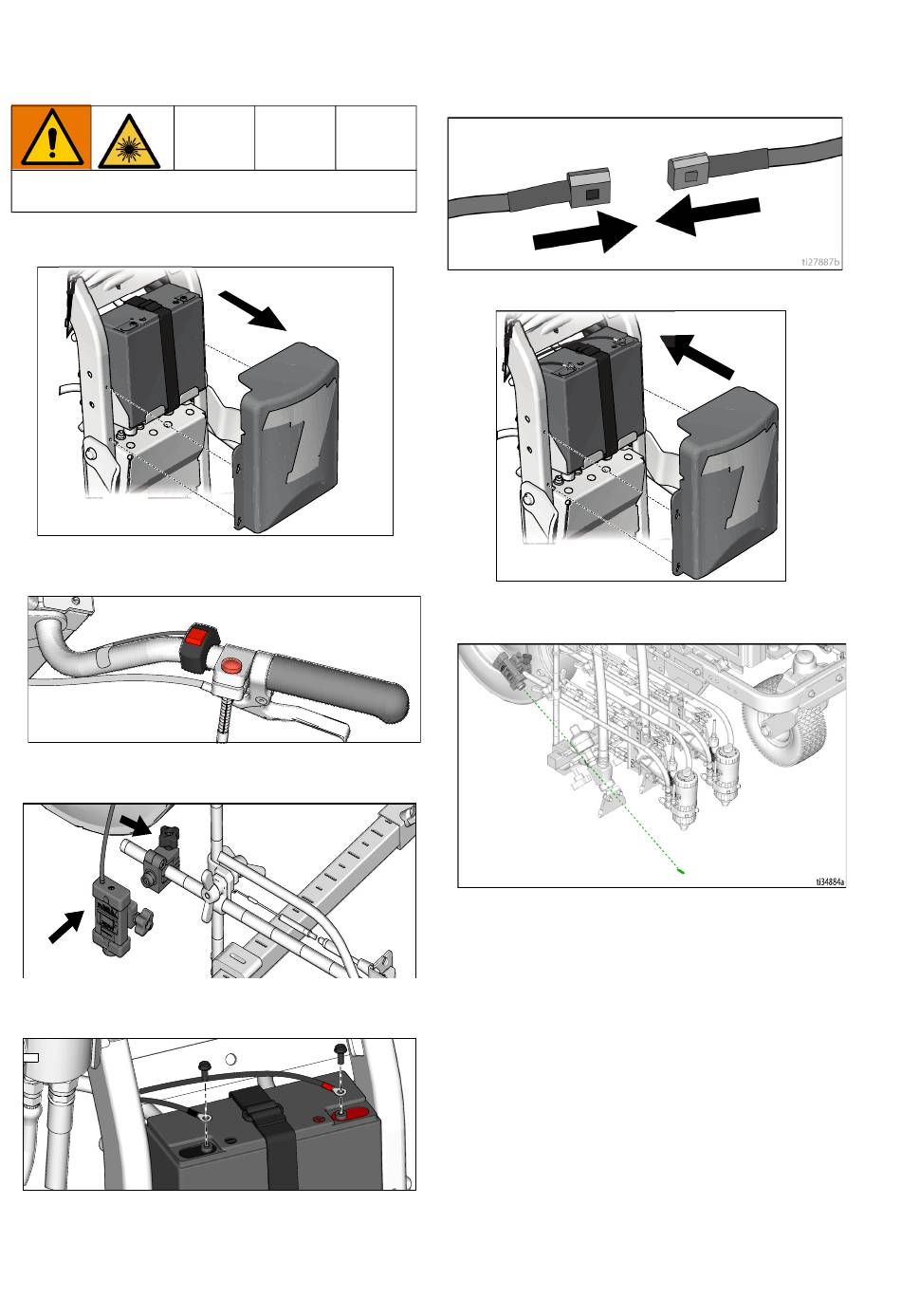 ti27887b

ti34884a