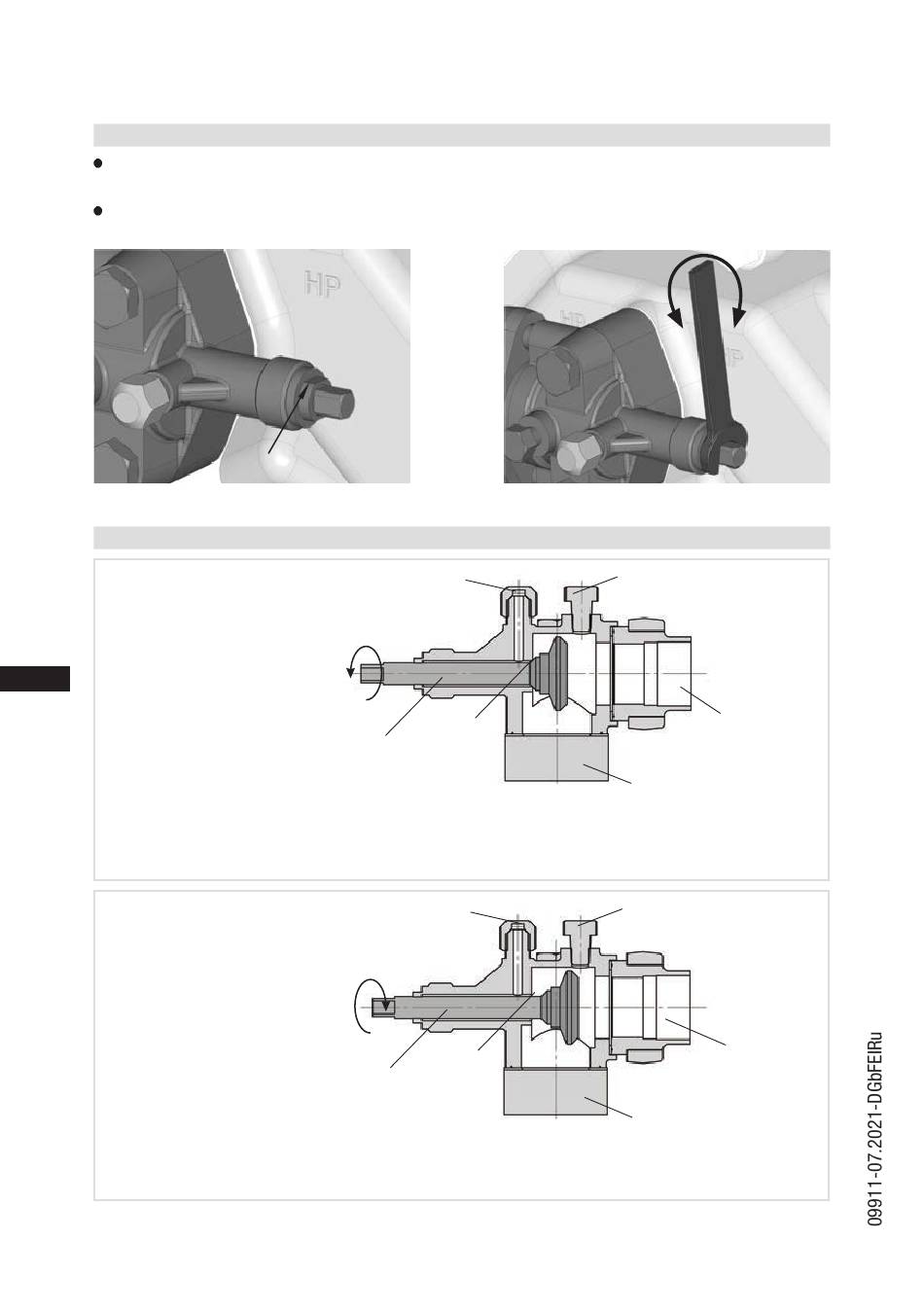 HP

HP

HP

09911-07.2021-DGbFEIRu