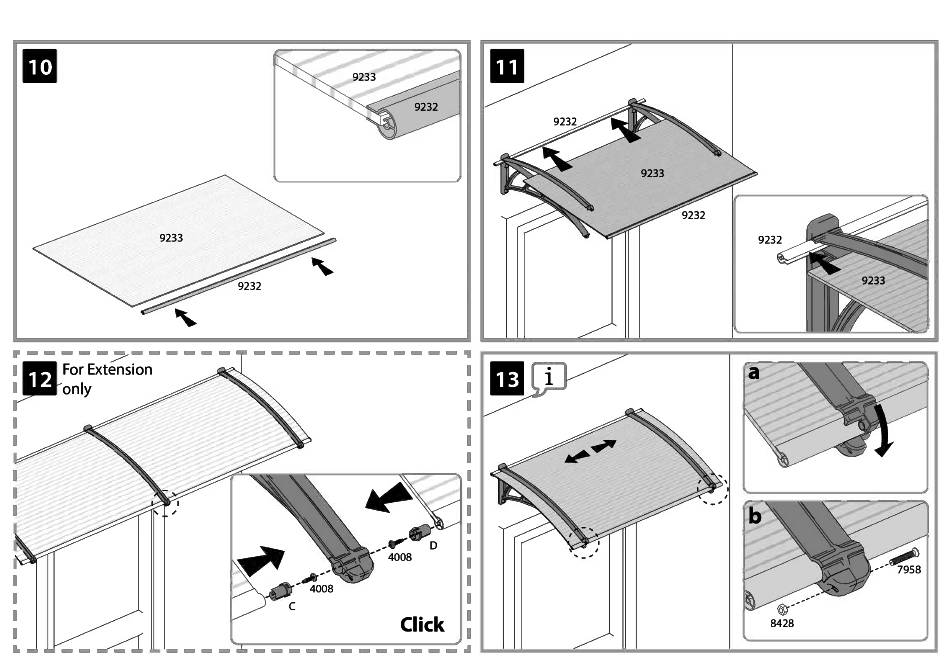 10

9233

9232

9233

9232

11

9232

9233

9232

9232

9233

12 For Extension only

4008

D

4008

C

Click

13 i

a

b

7958

8428