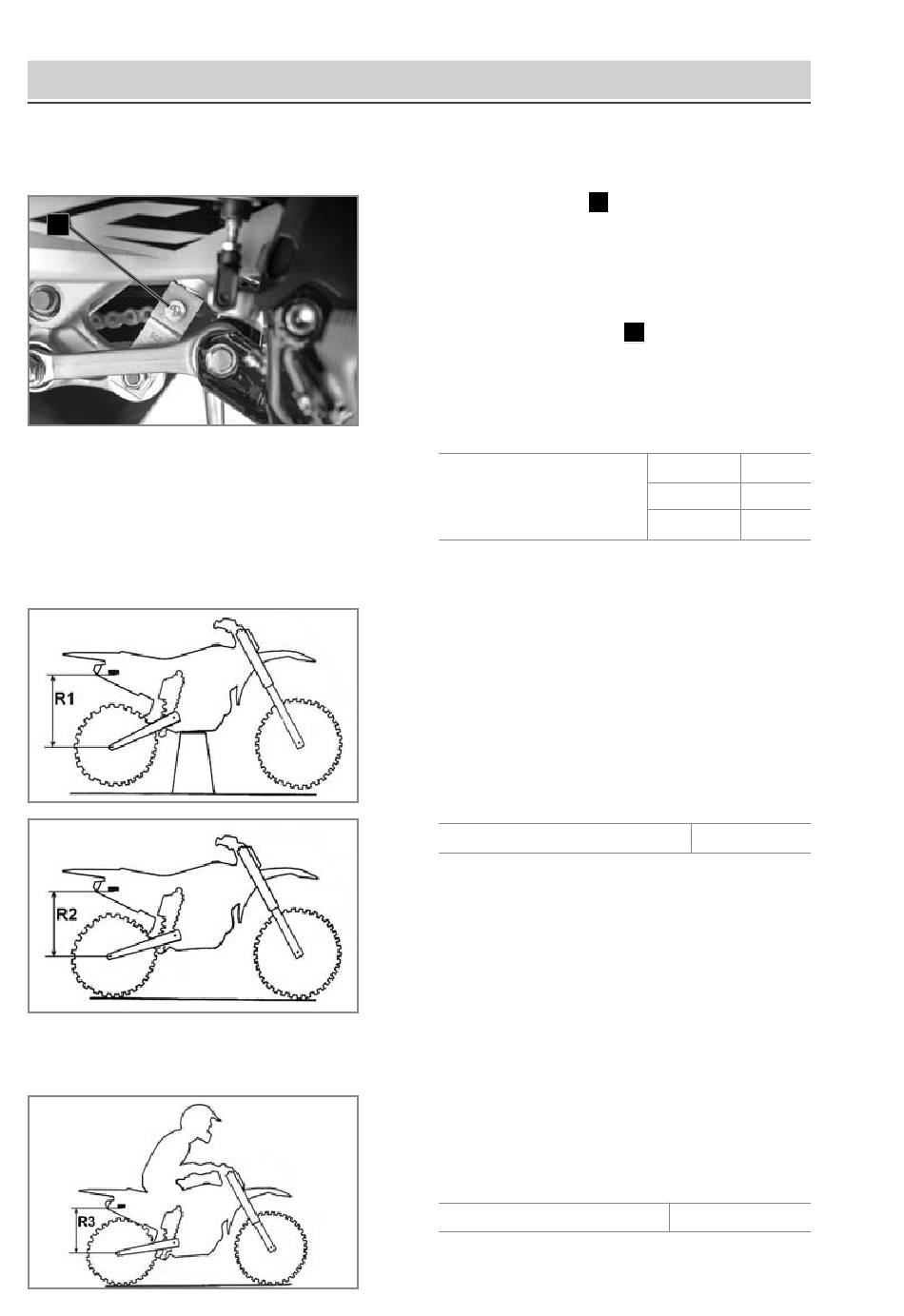 R1

R2

R3