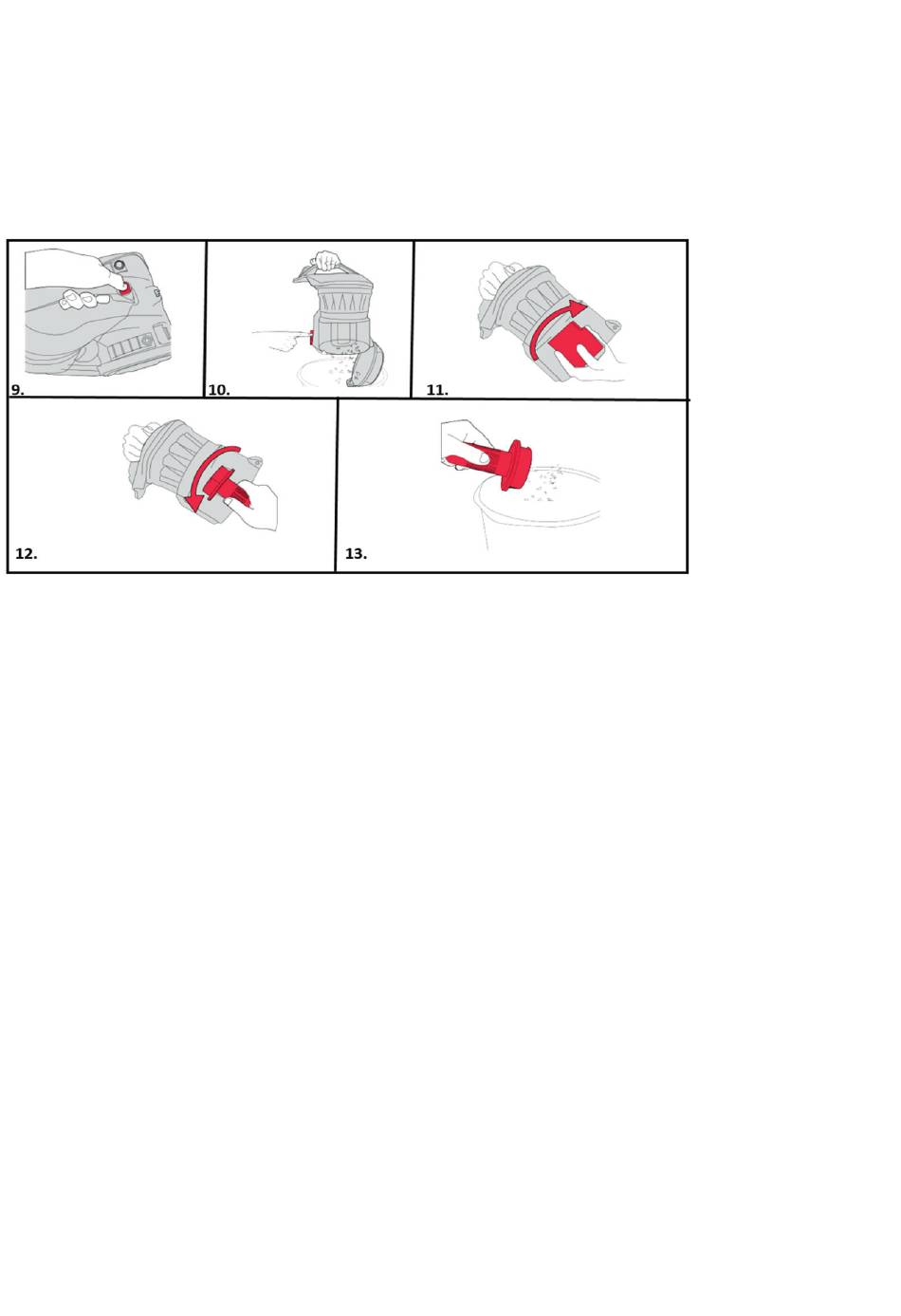 9.

10.

11.

12.

13.