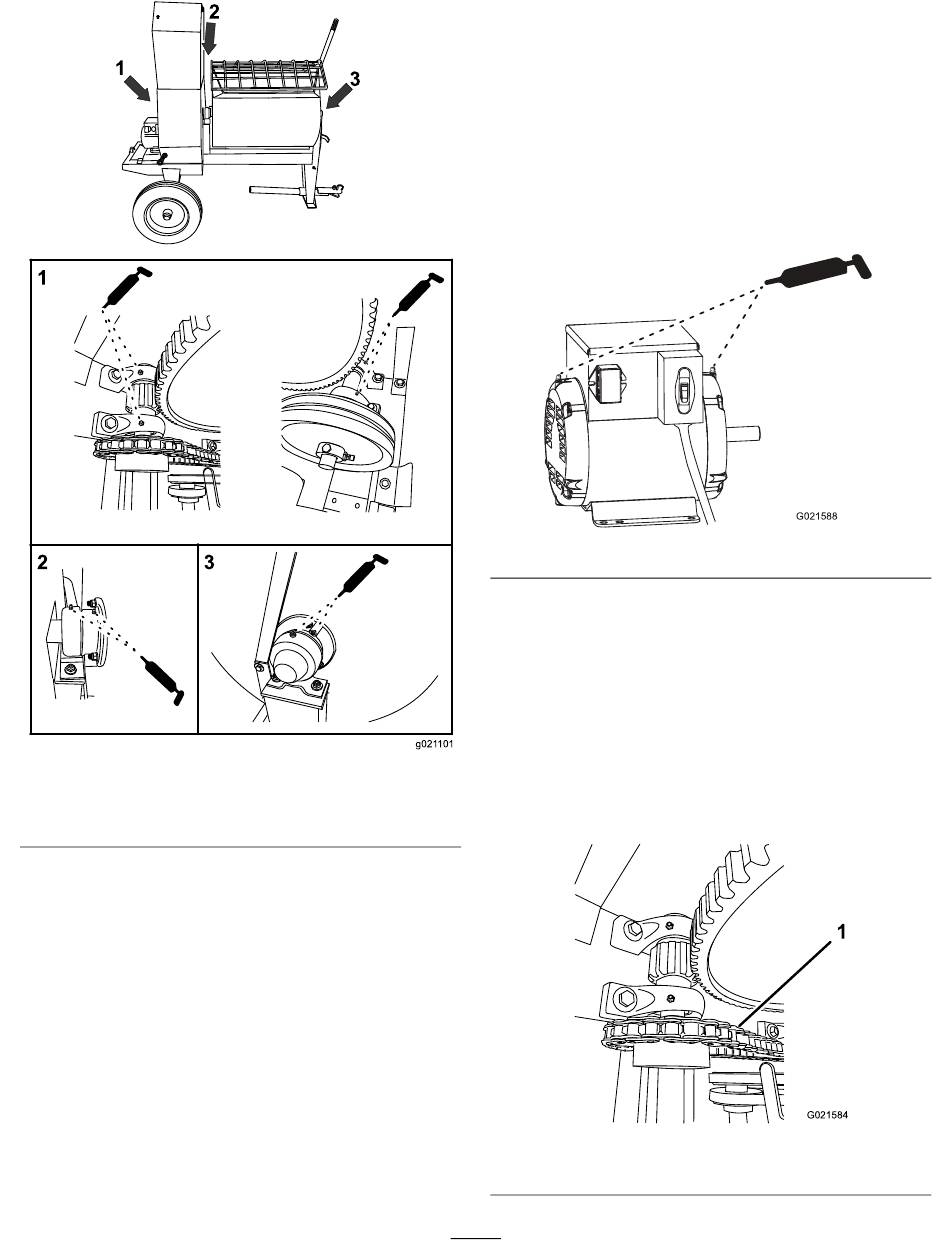 2
1
3

1

2
3

g021101

G021588

1

G021584