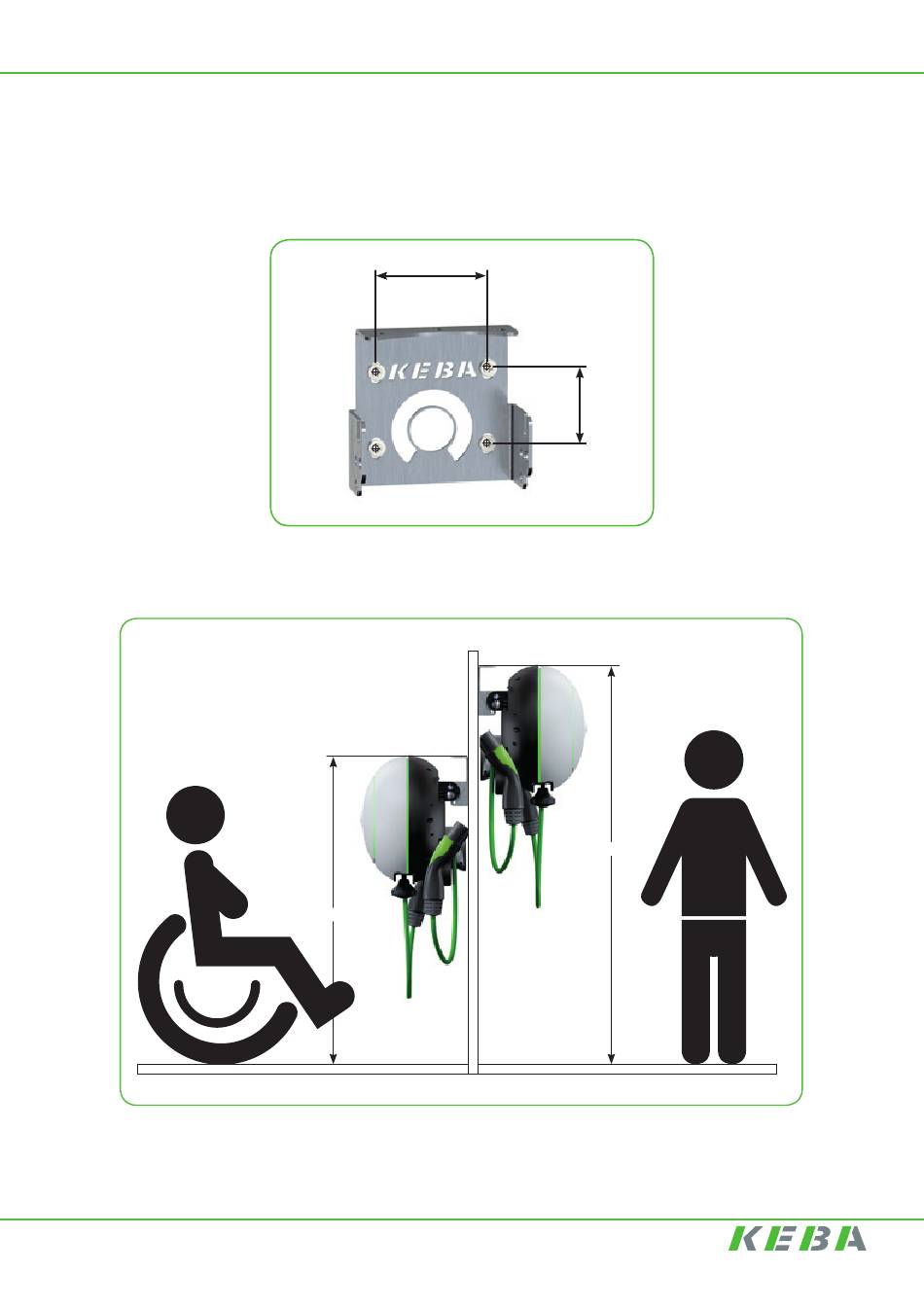 KEBA

KEBA