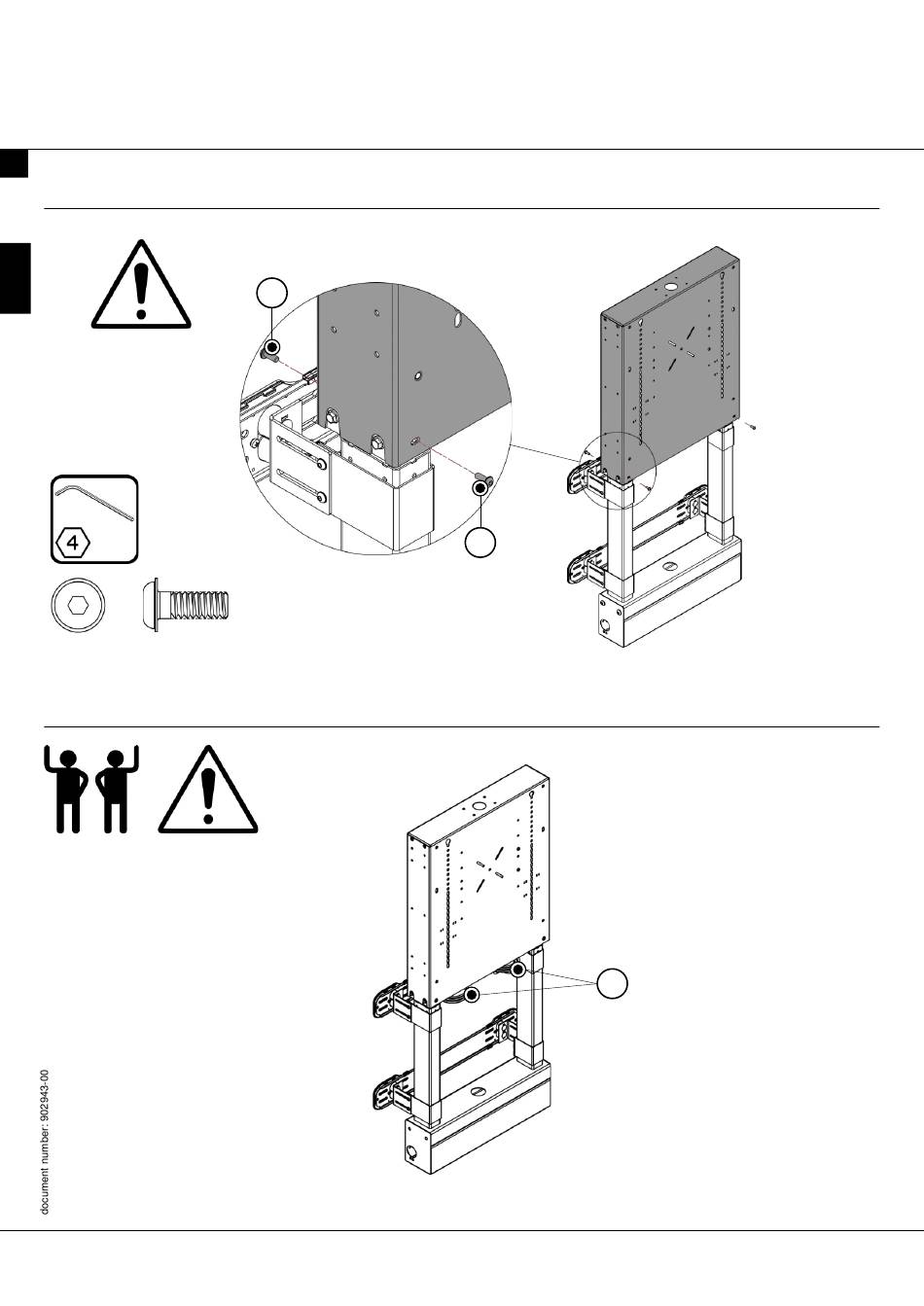 4

document number: 902943-00