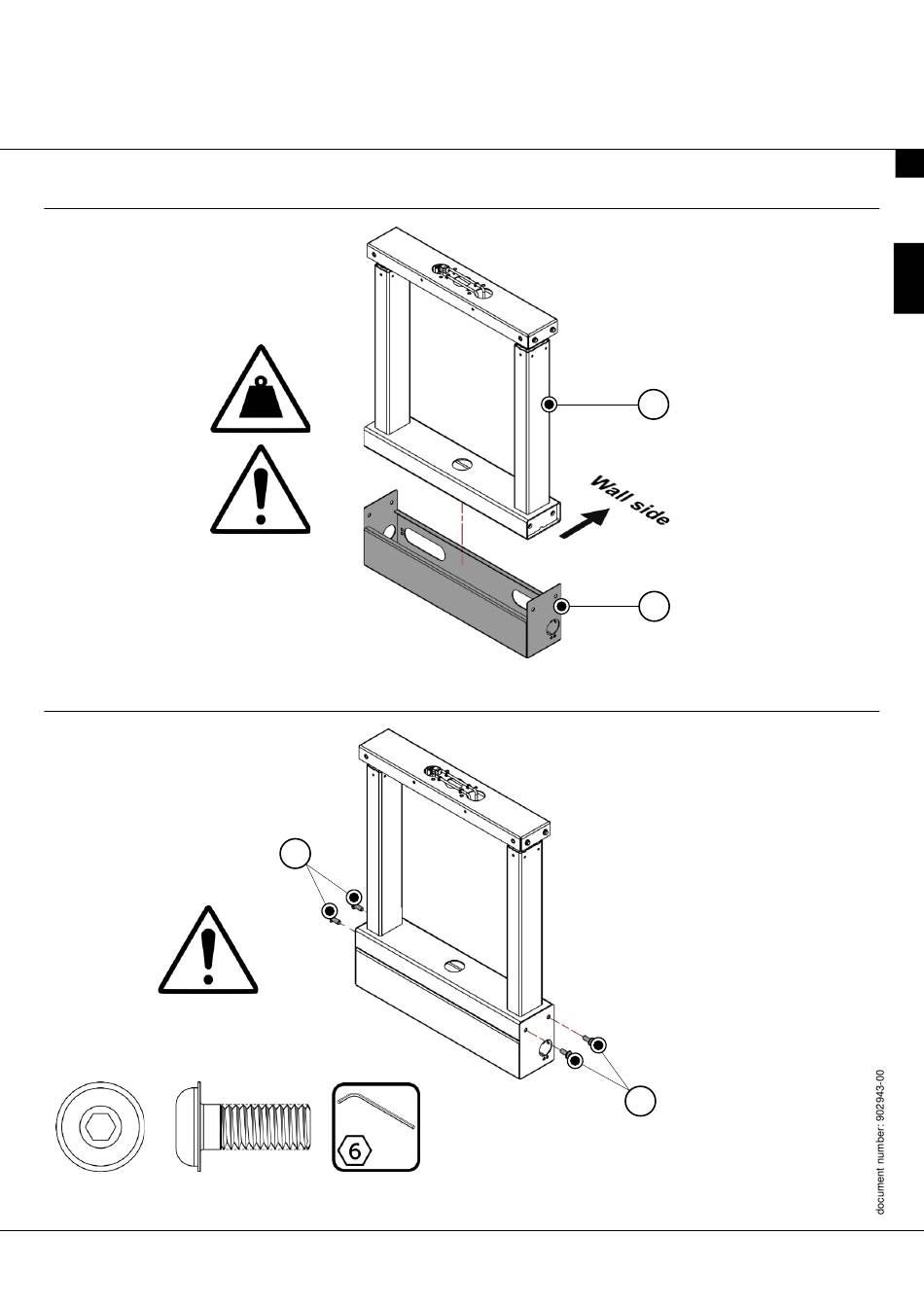 Wall side

6

document number: 902943-00