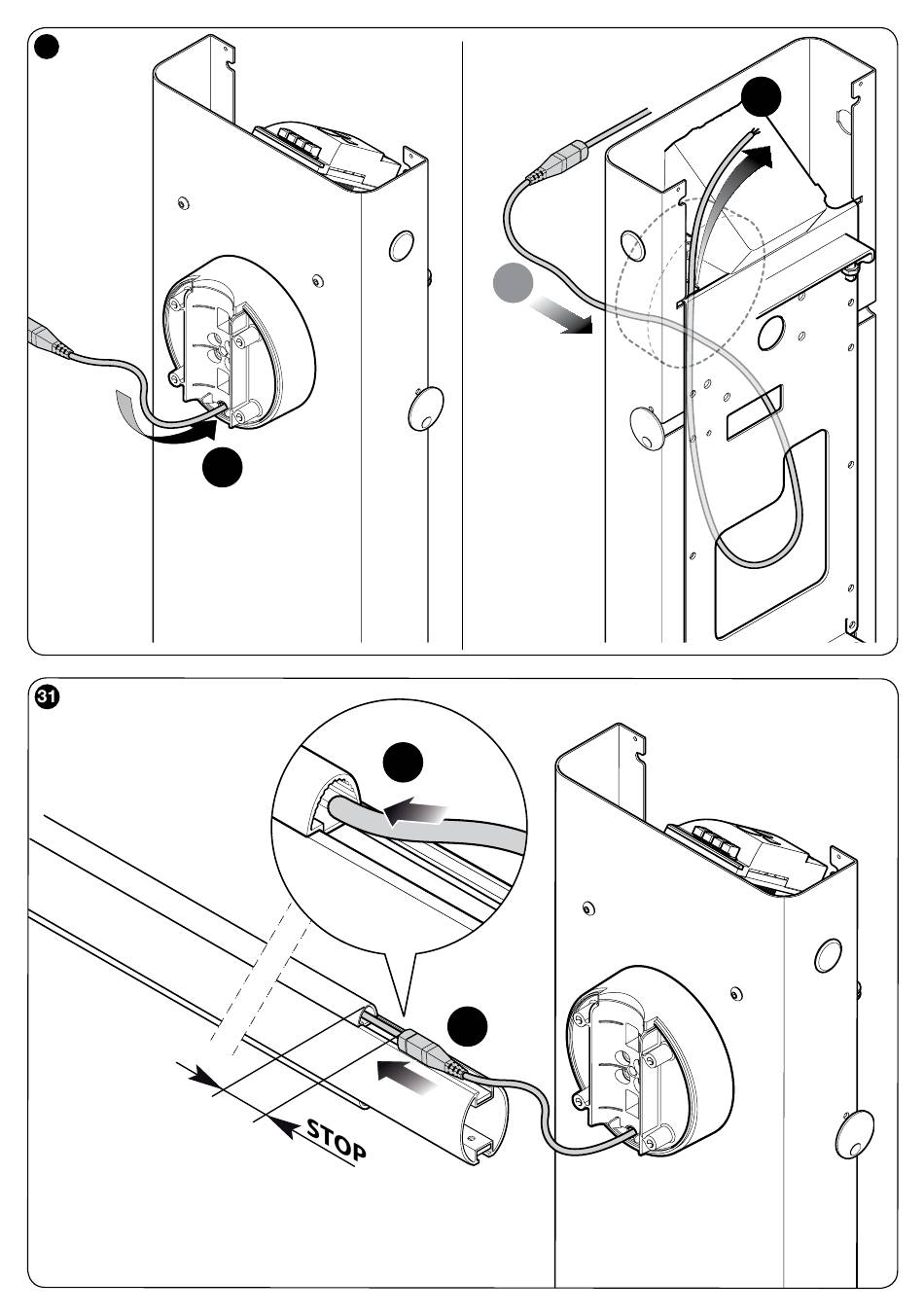 31

STOP