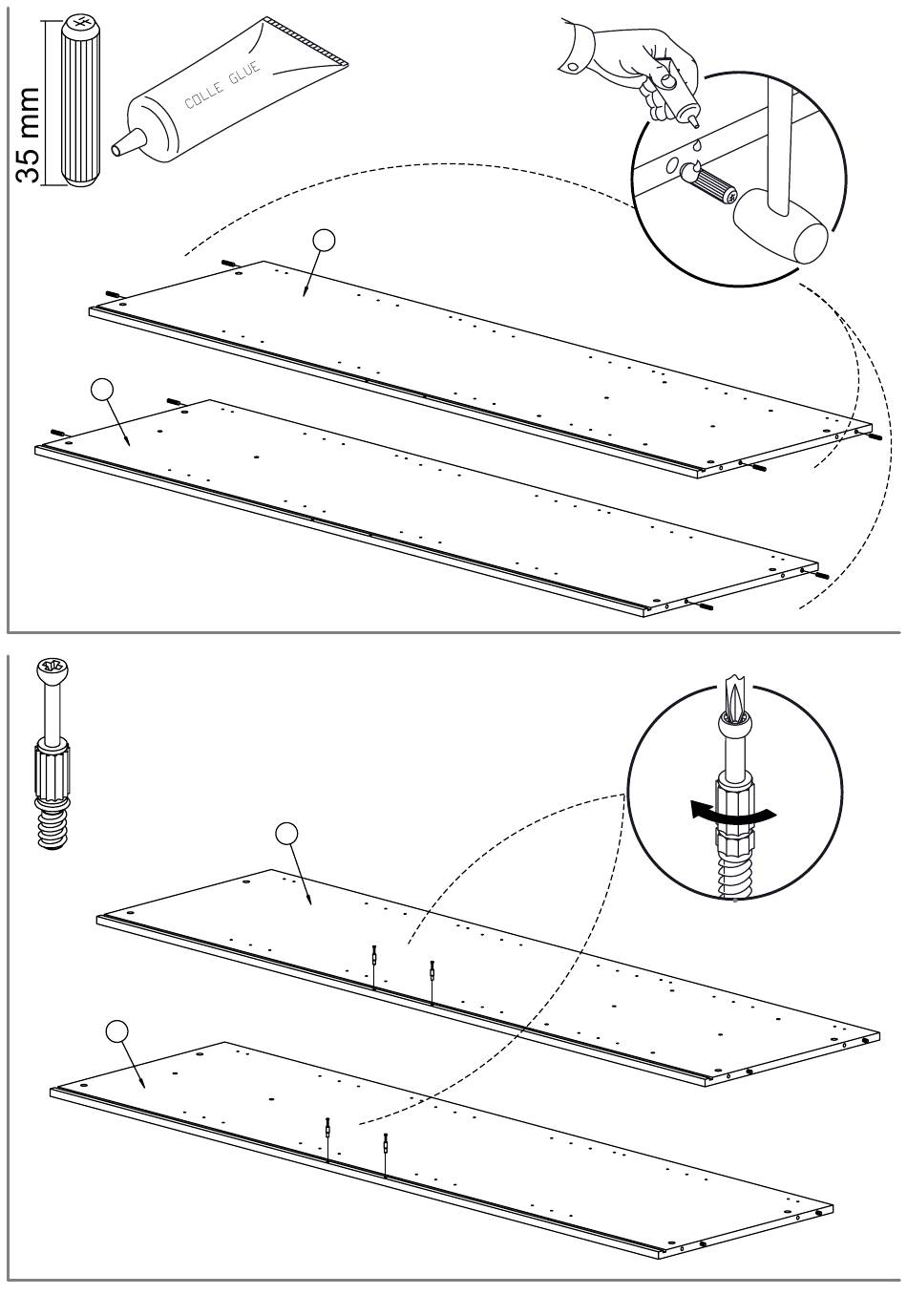 35 mm

COLLE GLUE