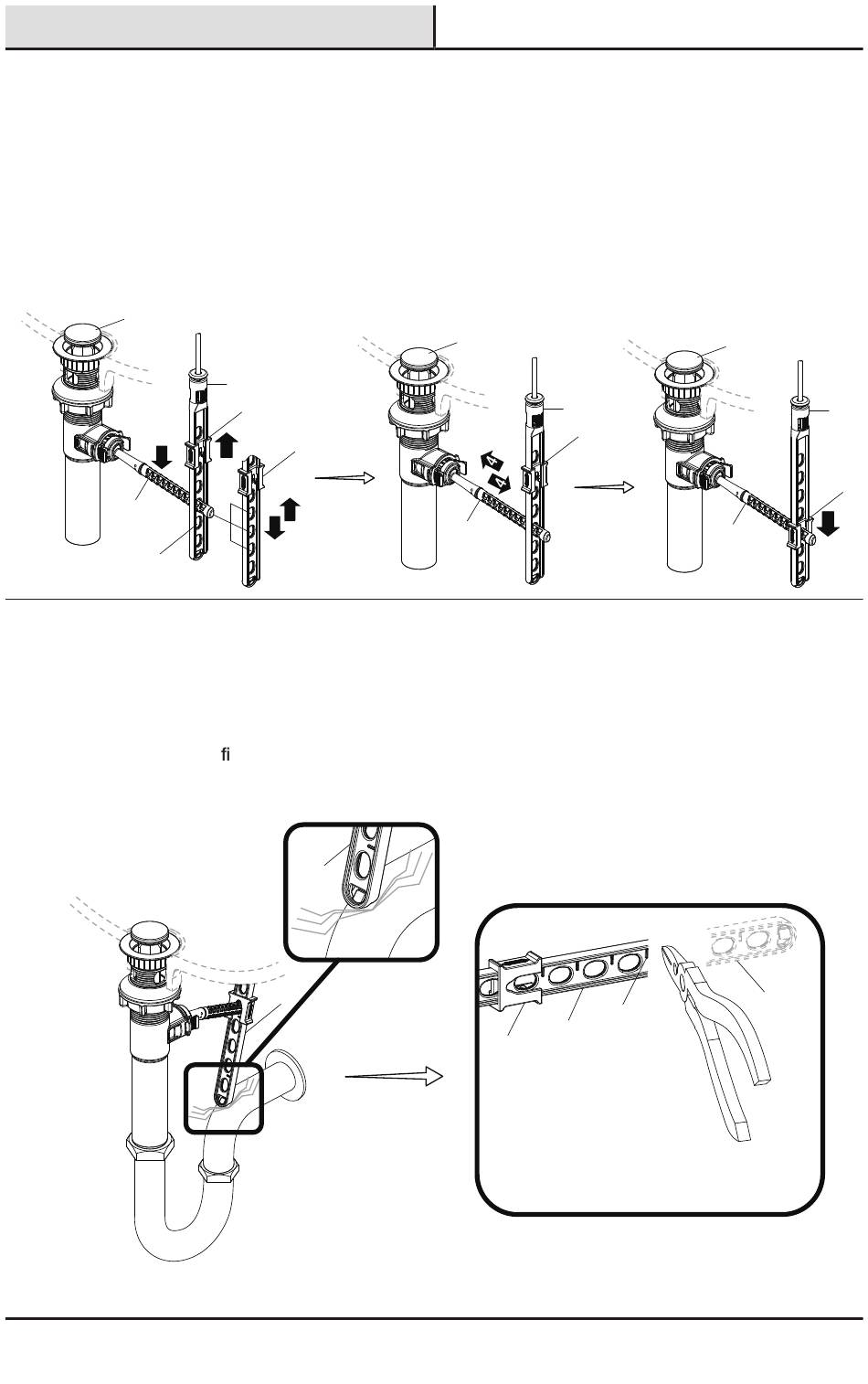 fi