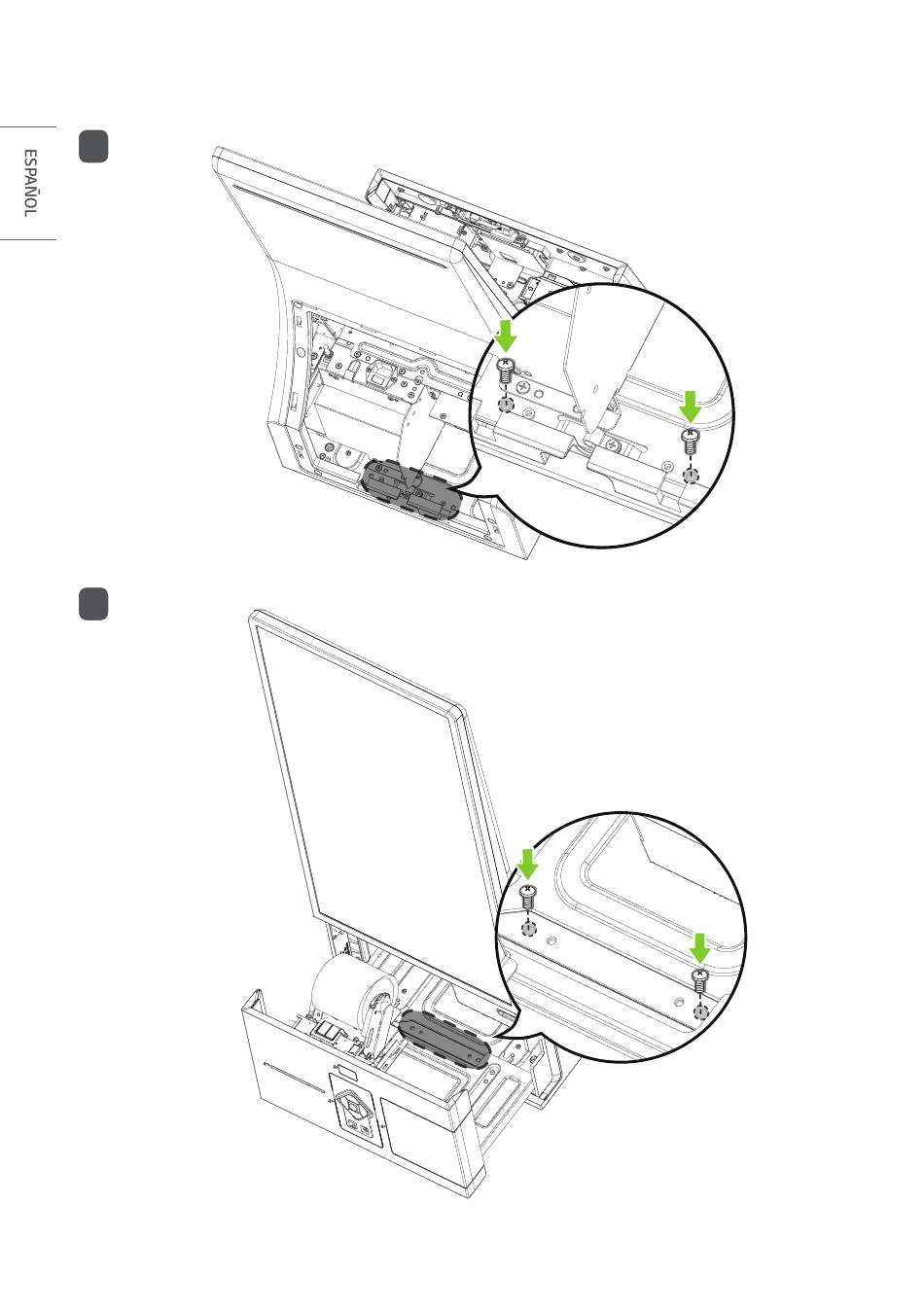 ESPAÑOL