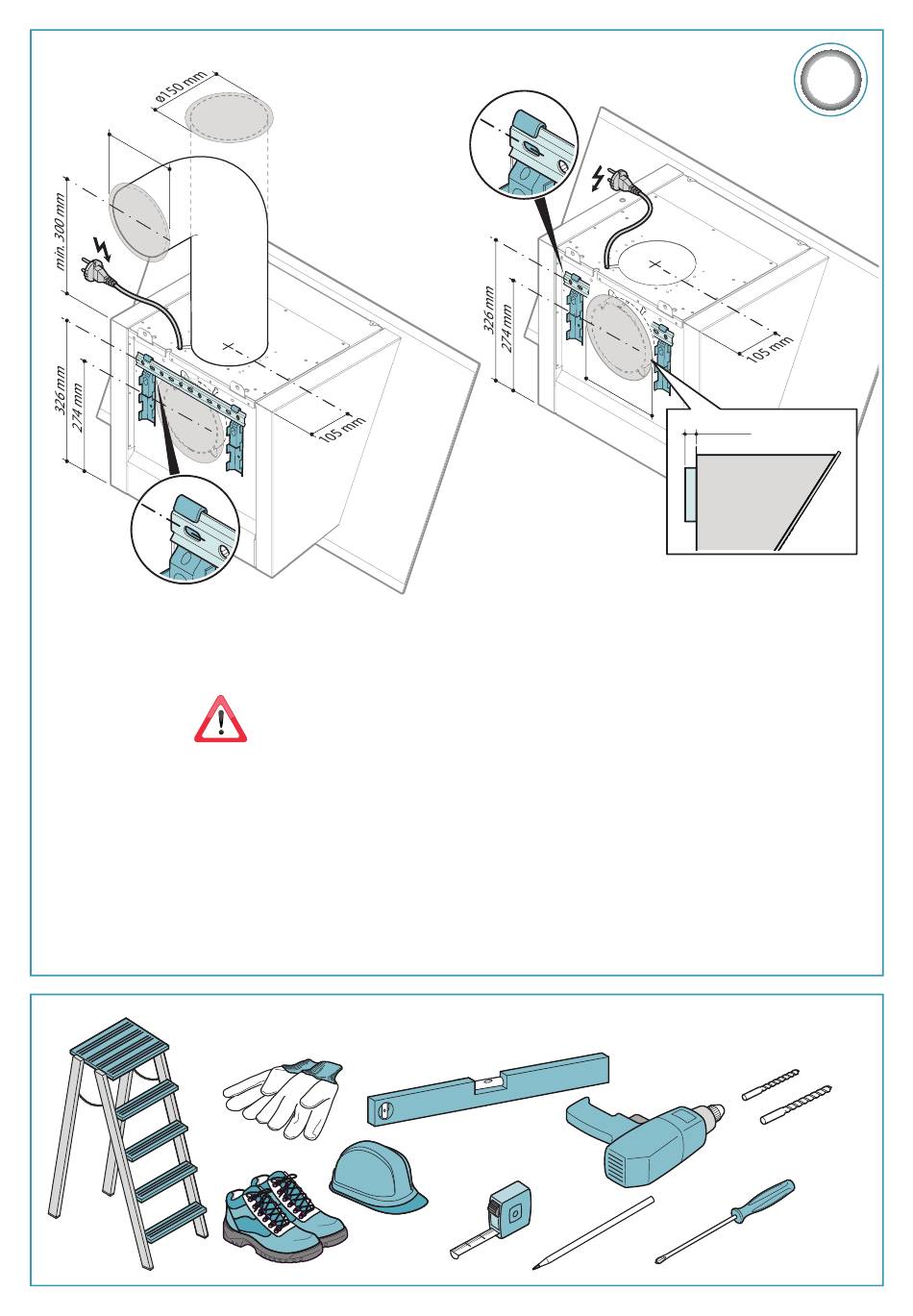 ø150 mm
min. 300 mm
326 mm
274 mm
105 mm
326 mm
274 mm
105 mm