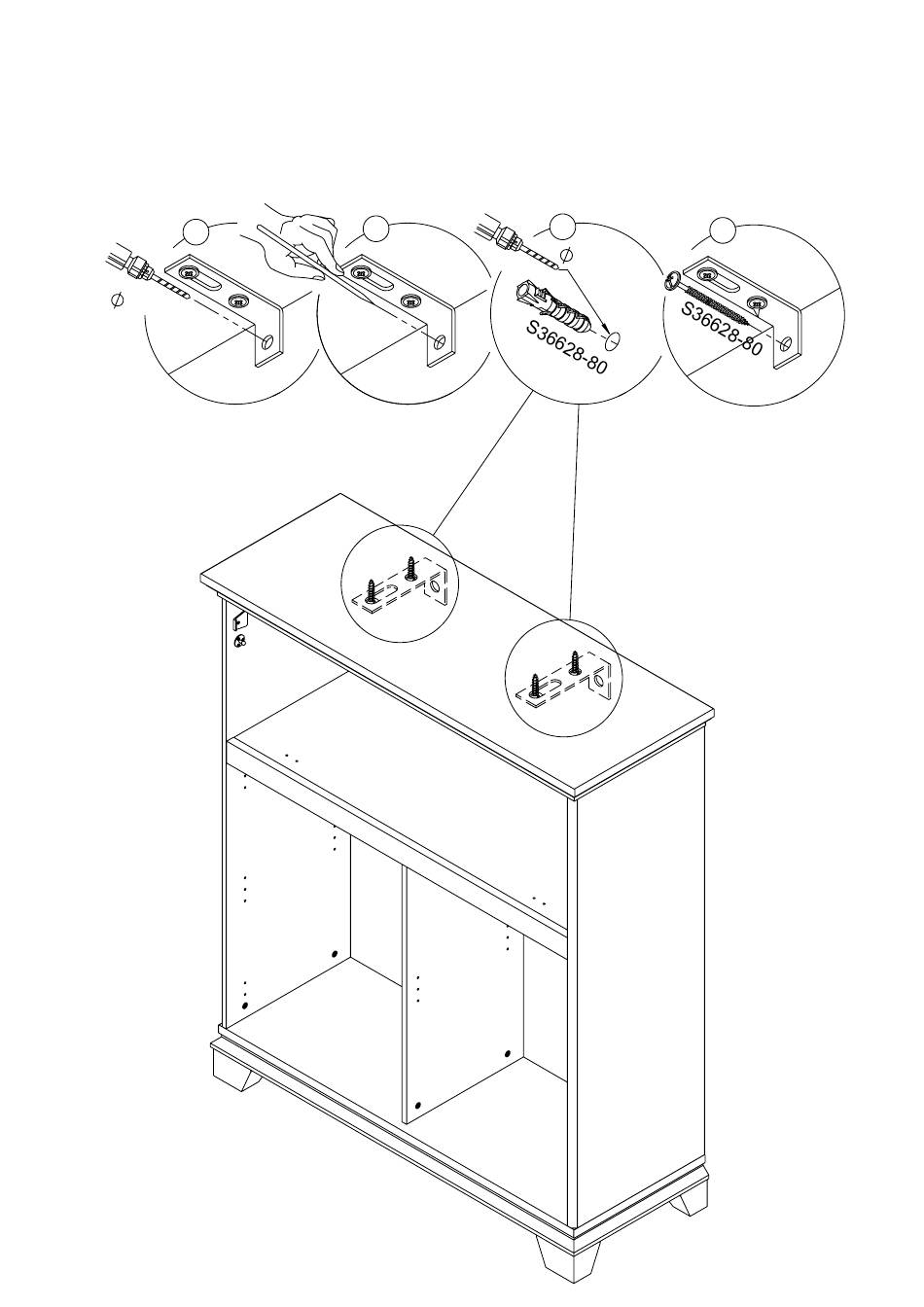 $\phi$

$\phi$

S36628-80

S36628-80