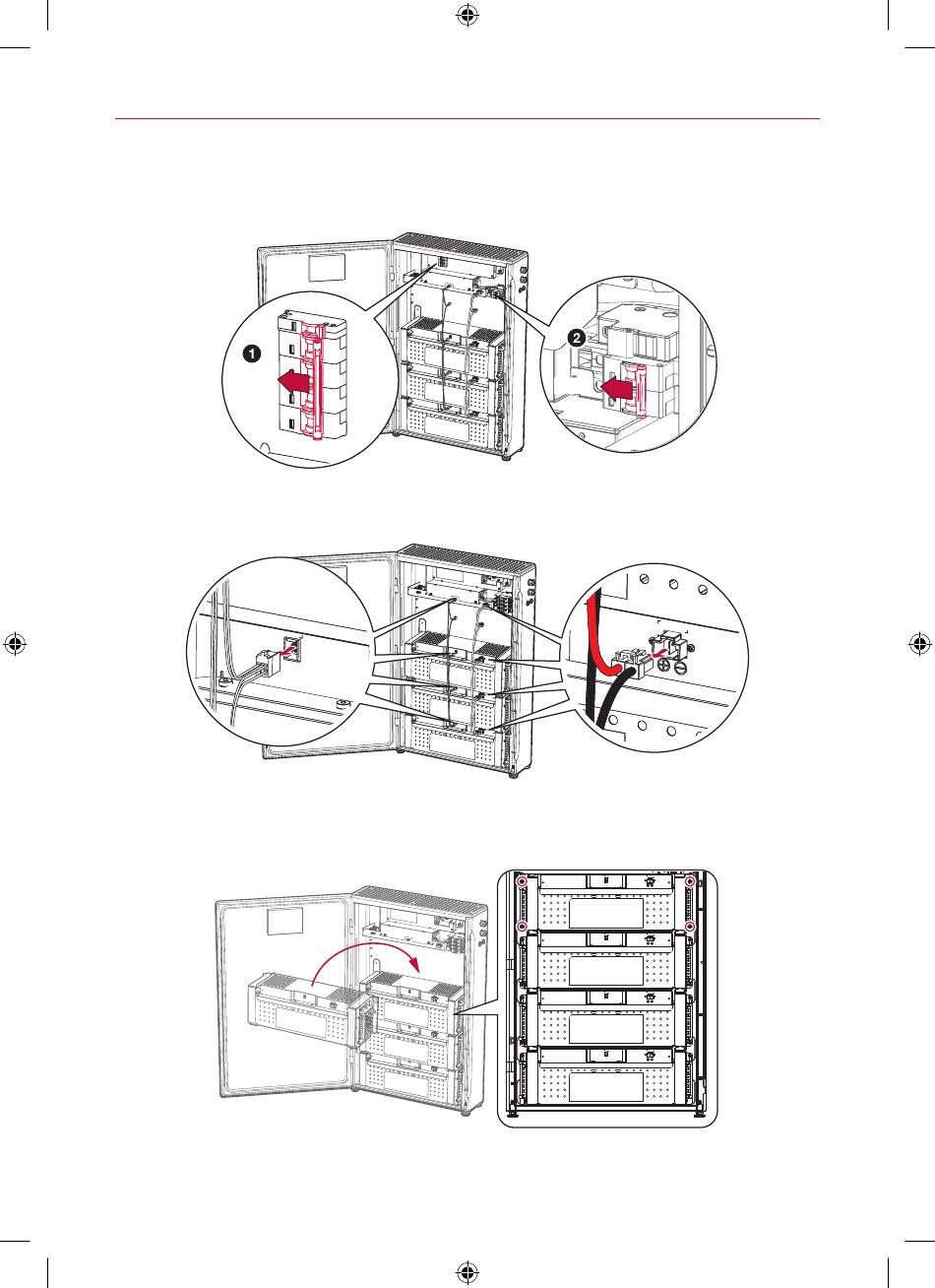 1

2