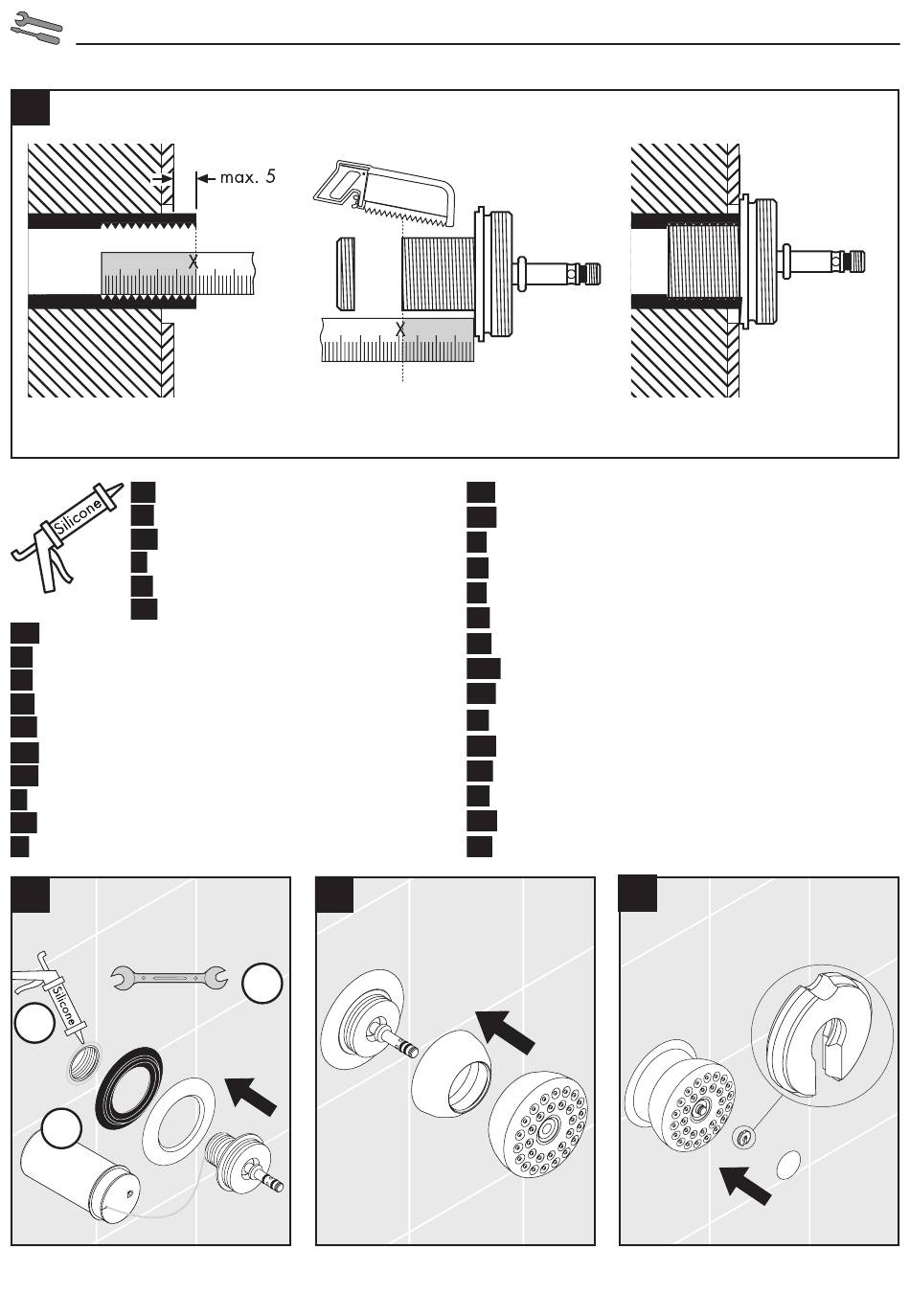 max. 5

X

X

Silicone

Silicone