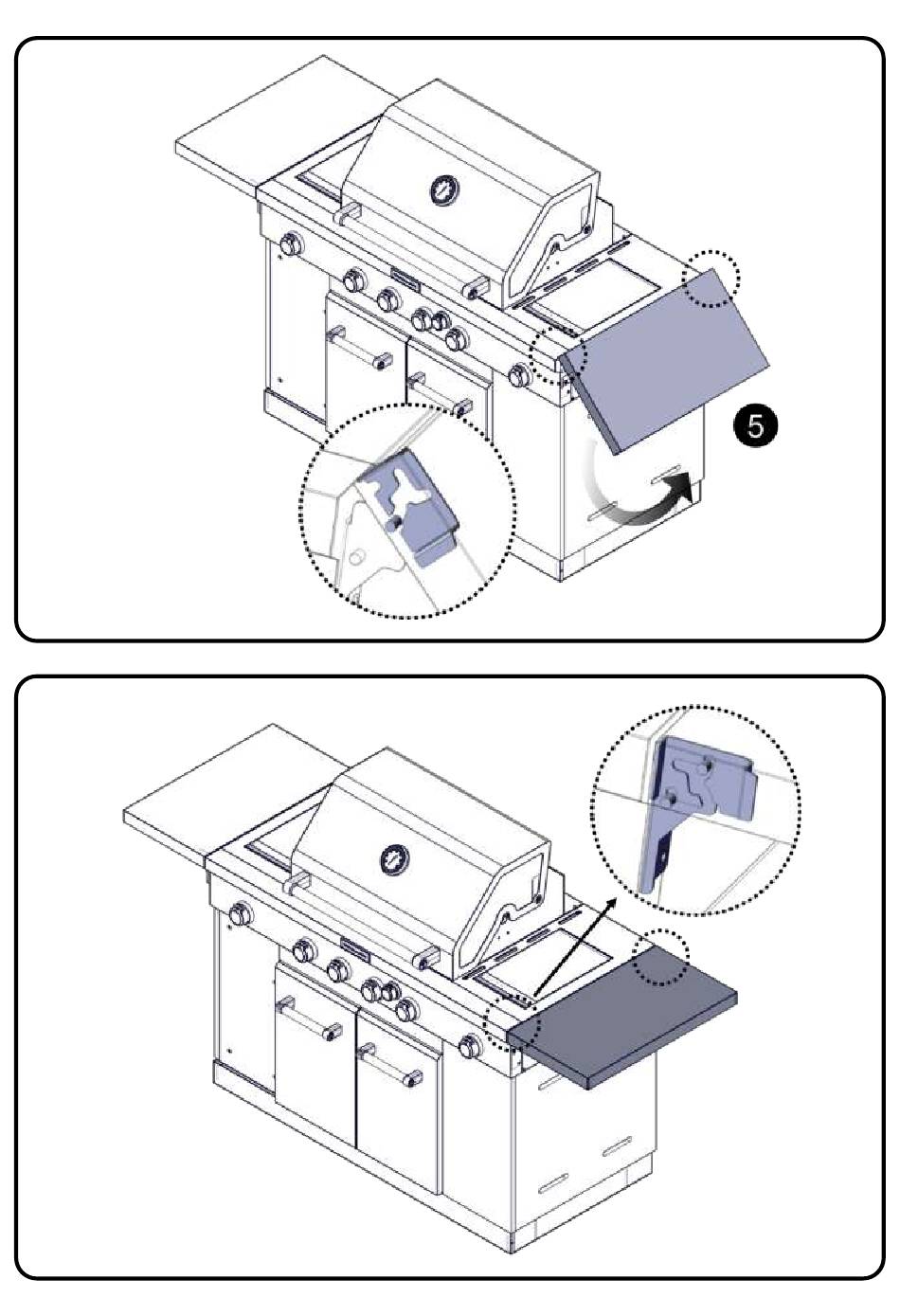 5