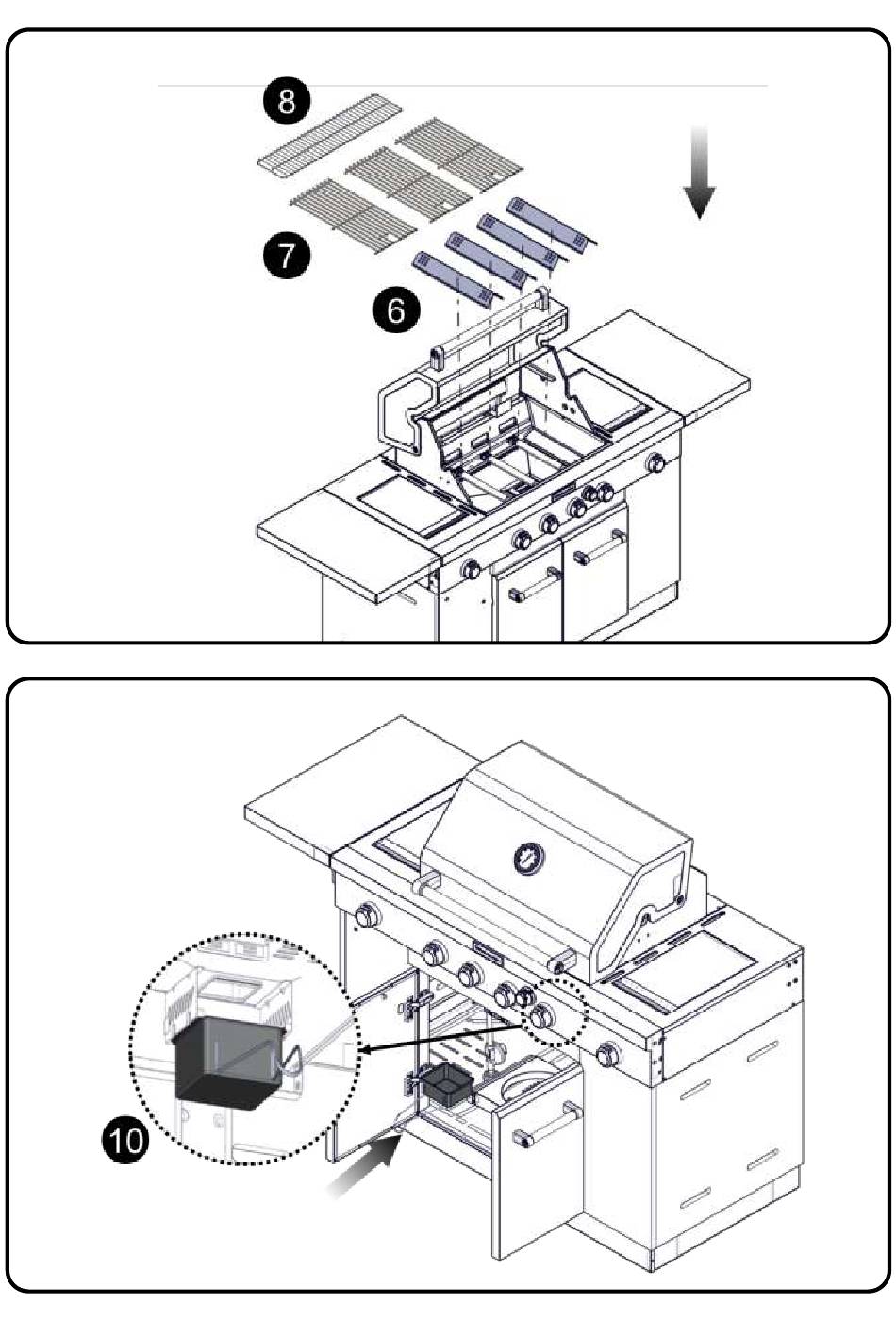 8
7
6
10