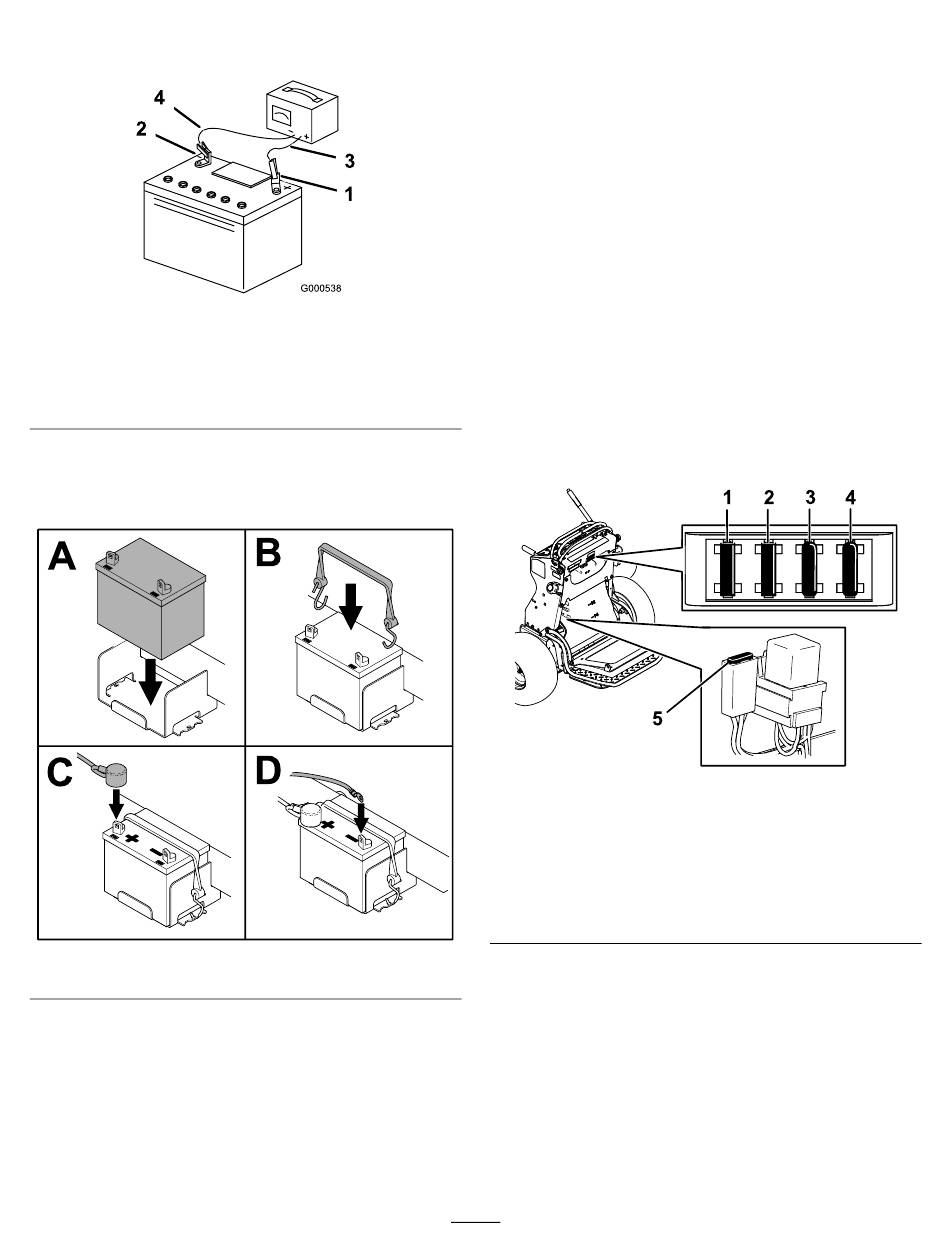 4

2

3

1

G000538

A

B

C

D

1 2 3 4

5