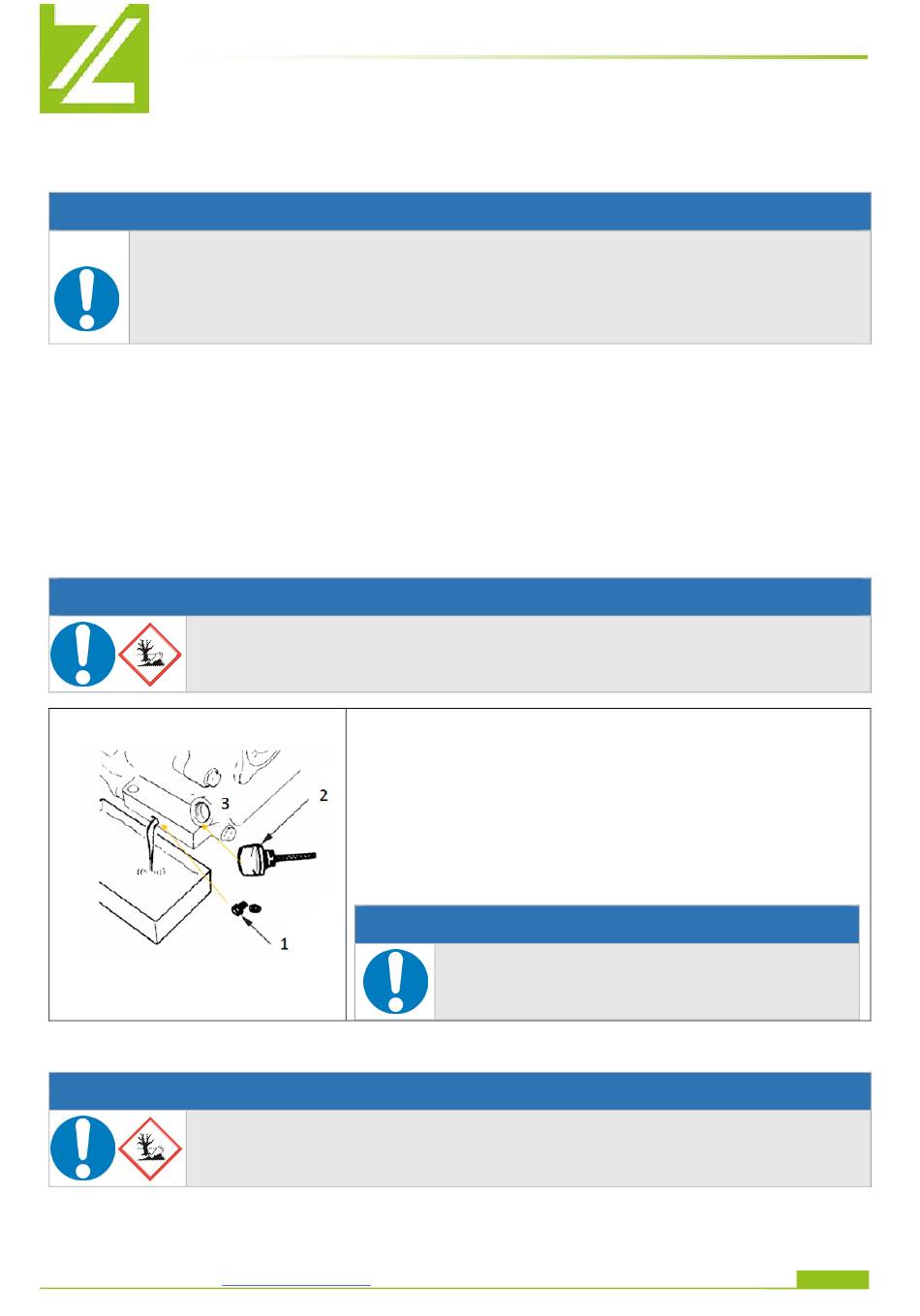 3

2

1