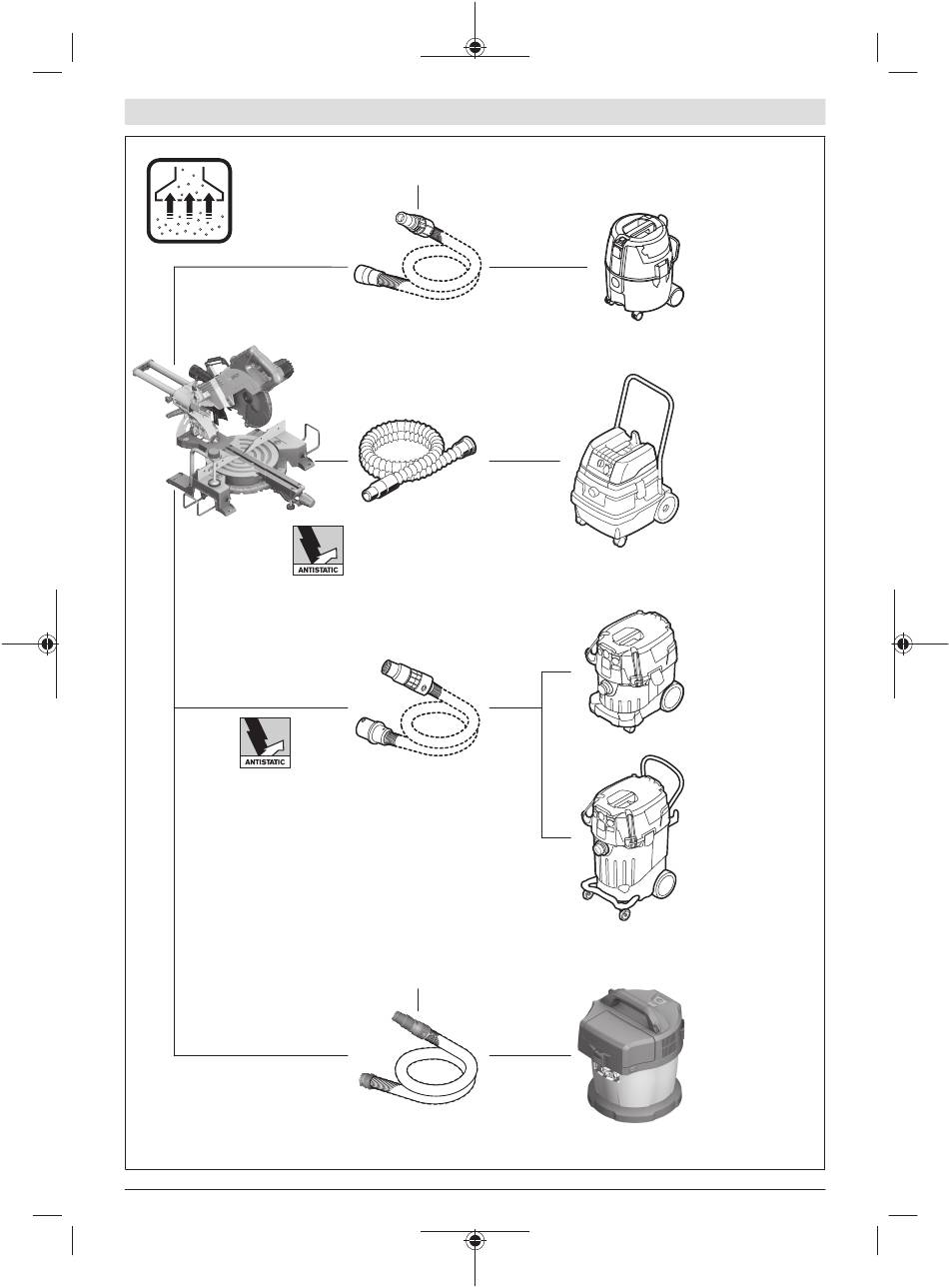 ANTISTATIC

ANTISTATIC