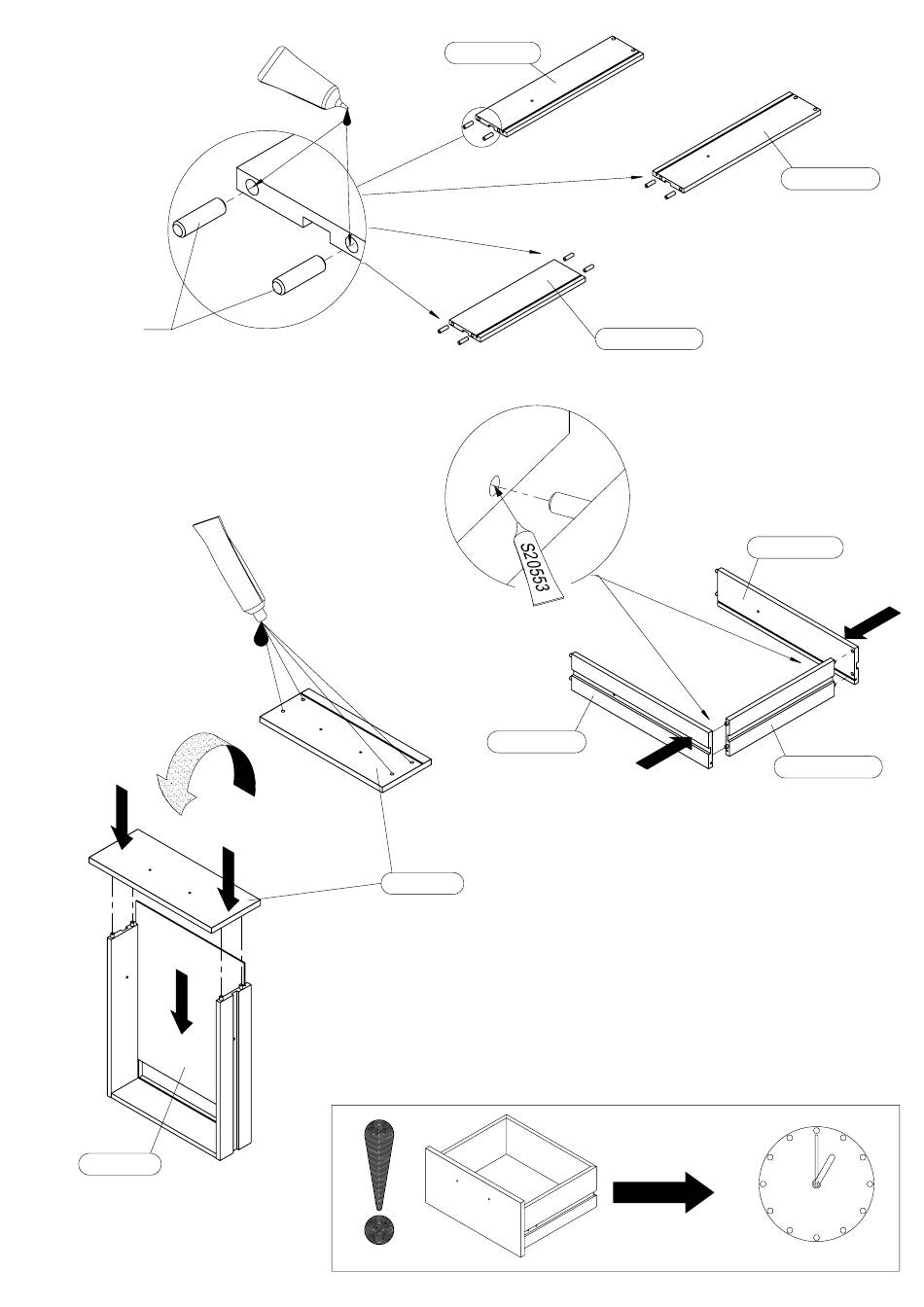 S20553