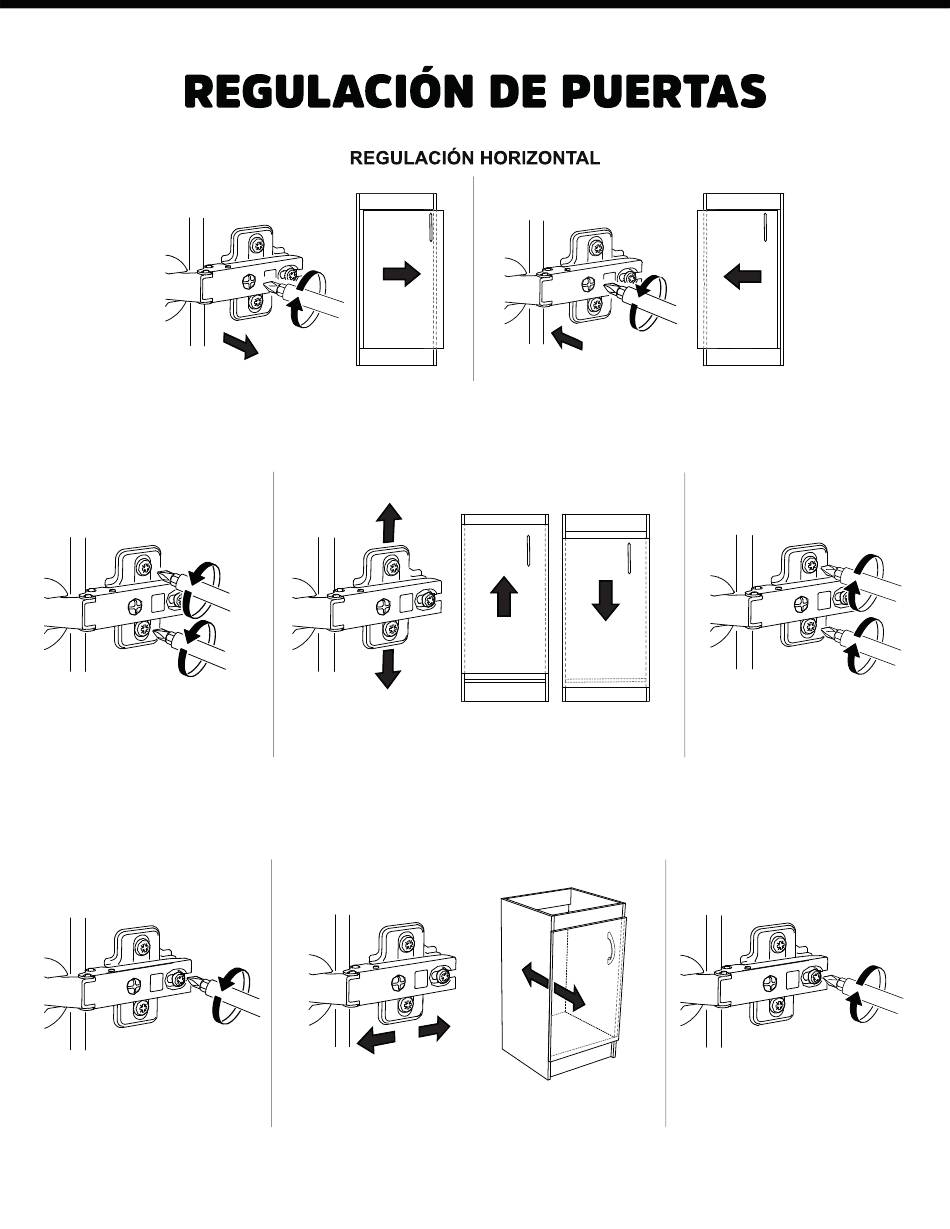 REGULACIÓN DE PUERTAS

REGULACIÓN HORIZONTAL