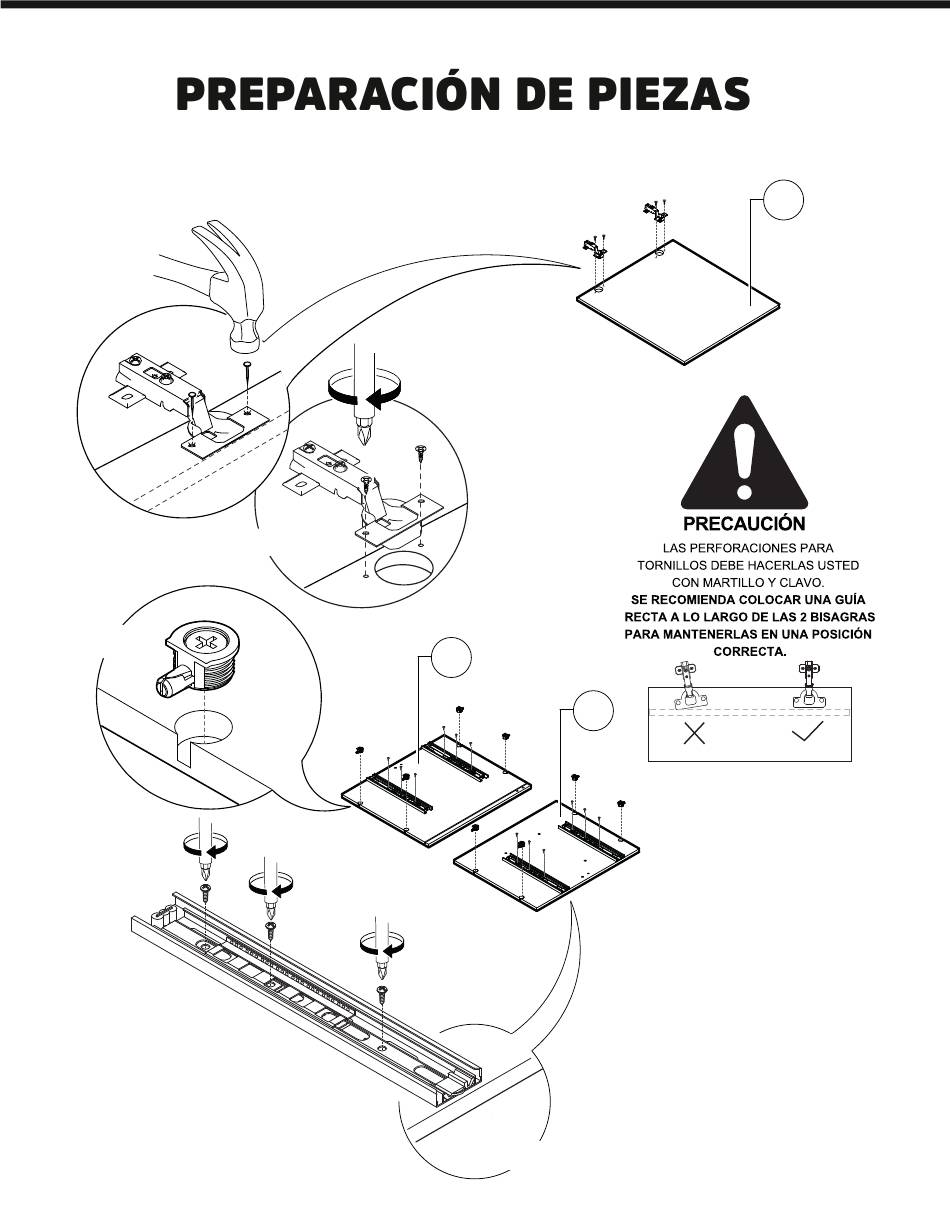 PREPARACIÓN DE PIEZAS

PRECAUCIÓN

LAS PERFORACIONES PARA TORNILLOS DEBE HACERLAS USTED CON MARTILLO Y CLAVO.

SE RECOMIENDA COLOCAR UNA GUÍA RECTA A LO LARGO DE LAS 2 BISAGRAS PARA MANTENERLAS EN UNA POSICIÓN CORRECTA.