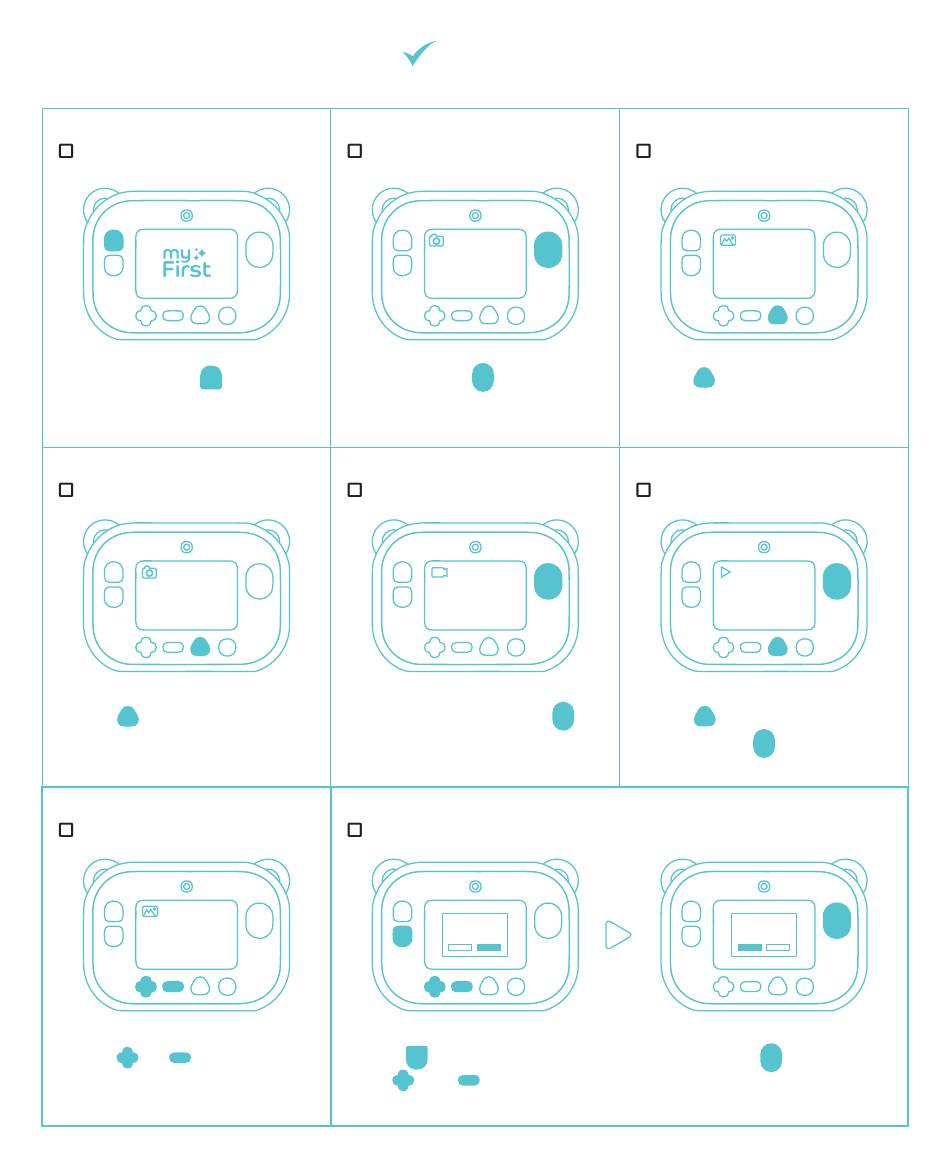 my
First