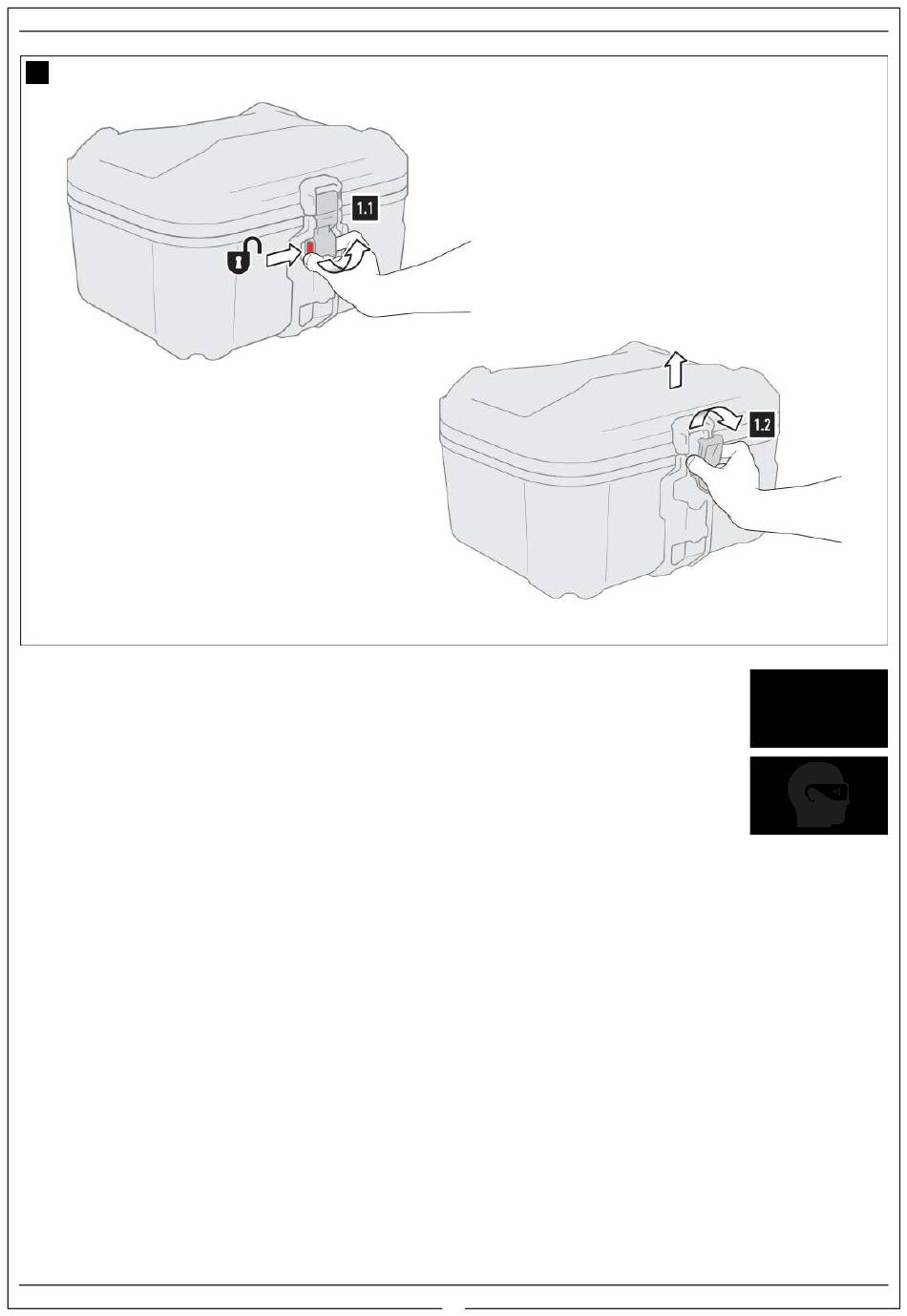 1.1

1.2