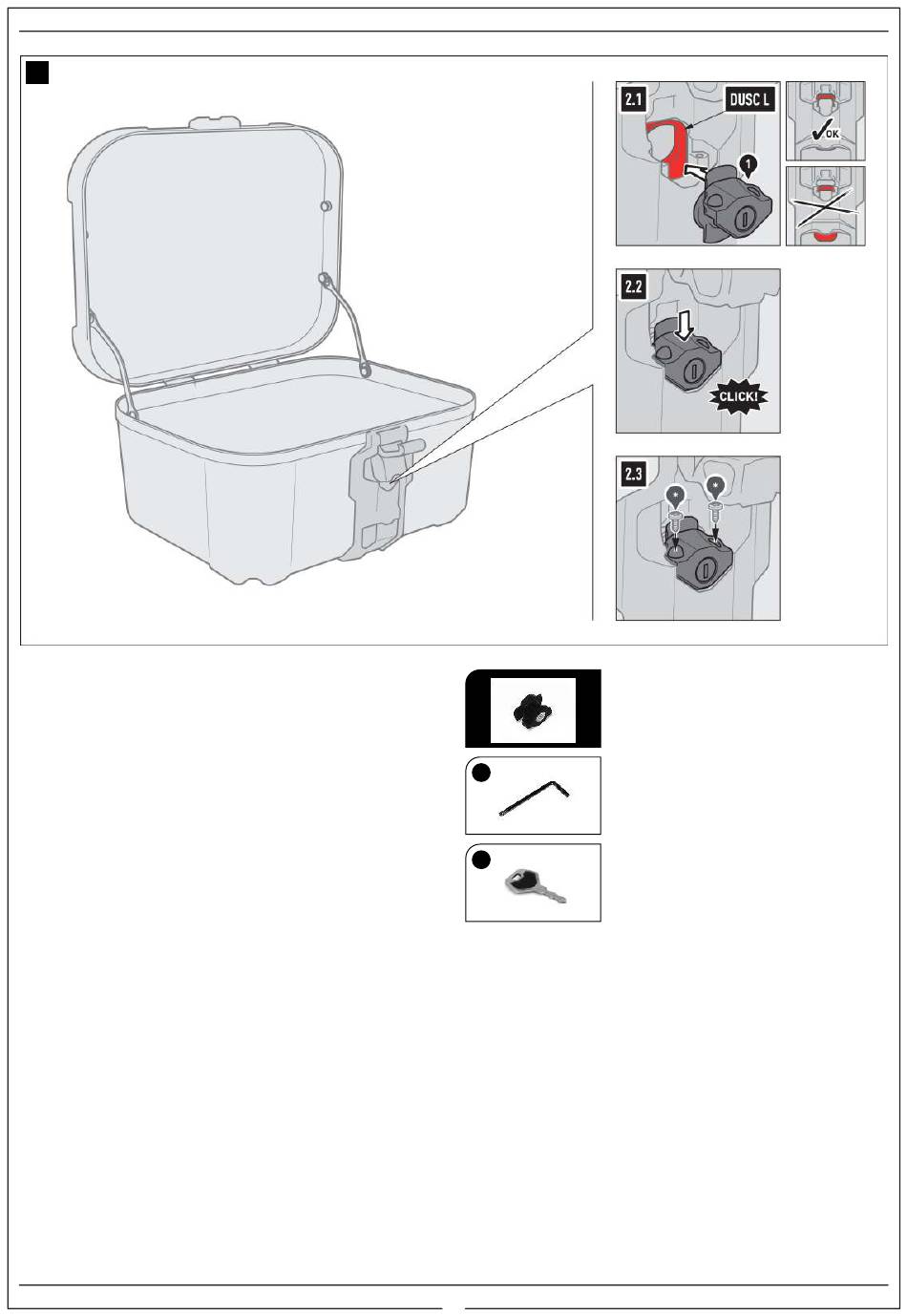 2.1

DUSC L

1

OK

2.2

CLICK!

2.3

*

*