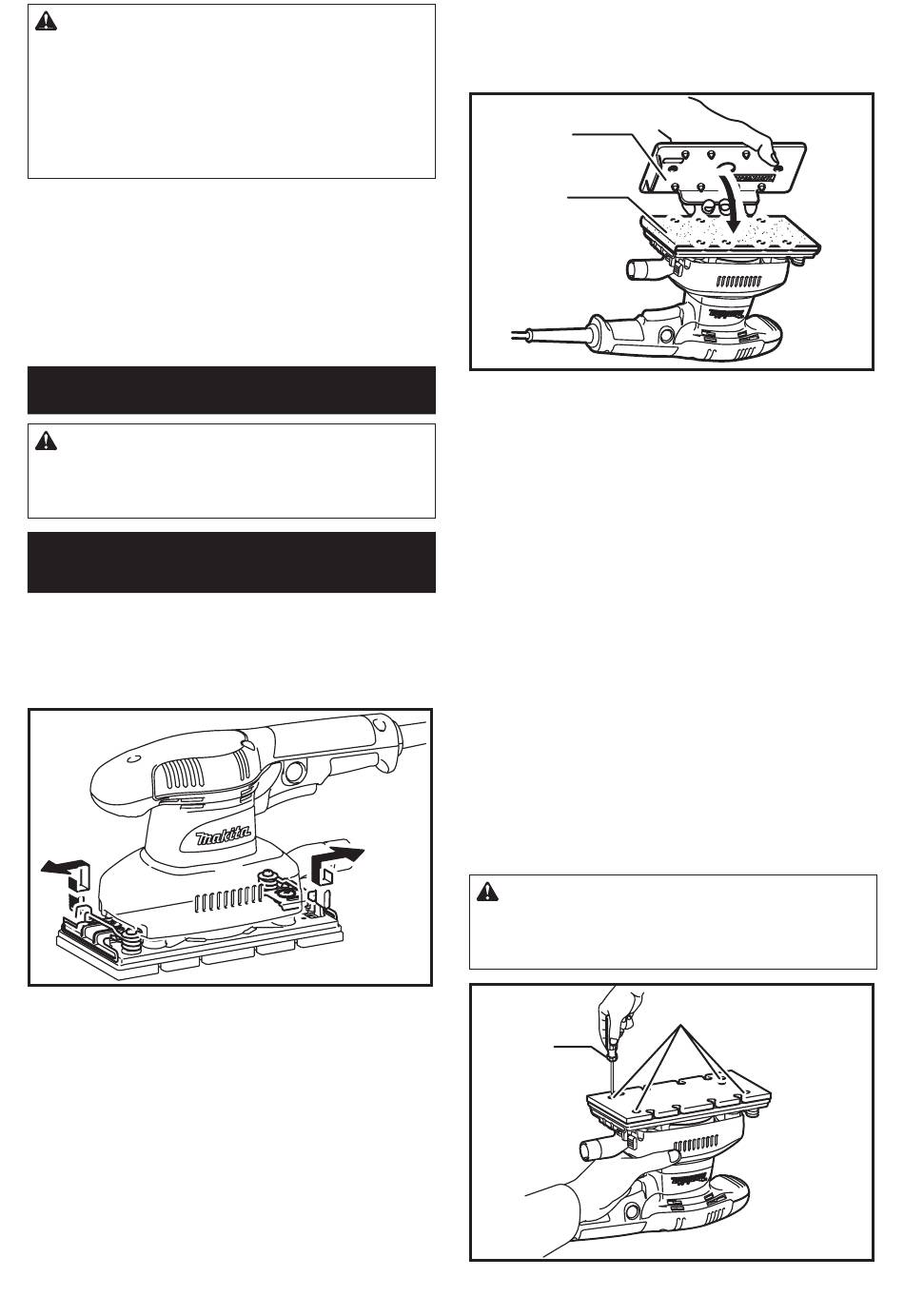 makita