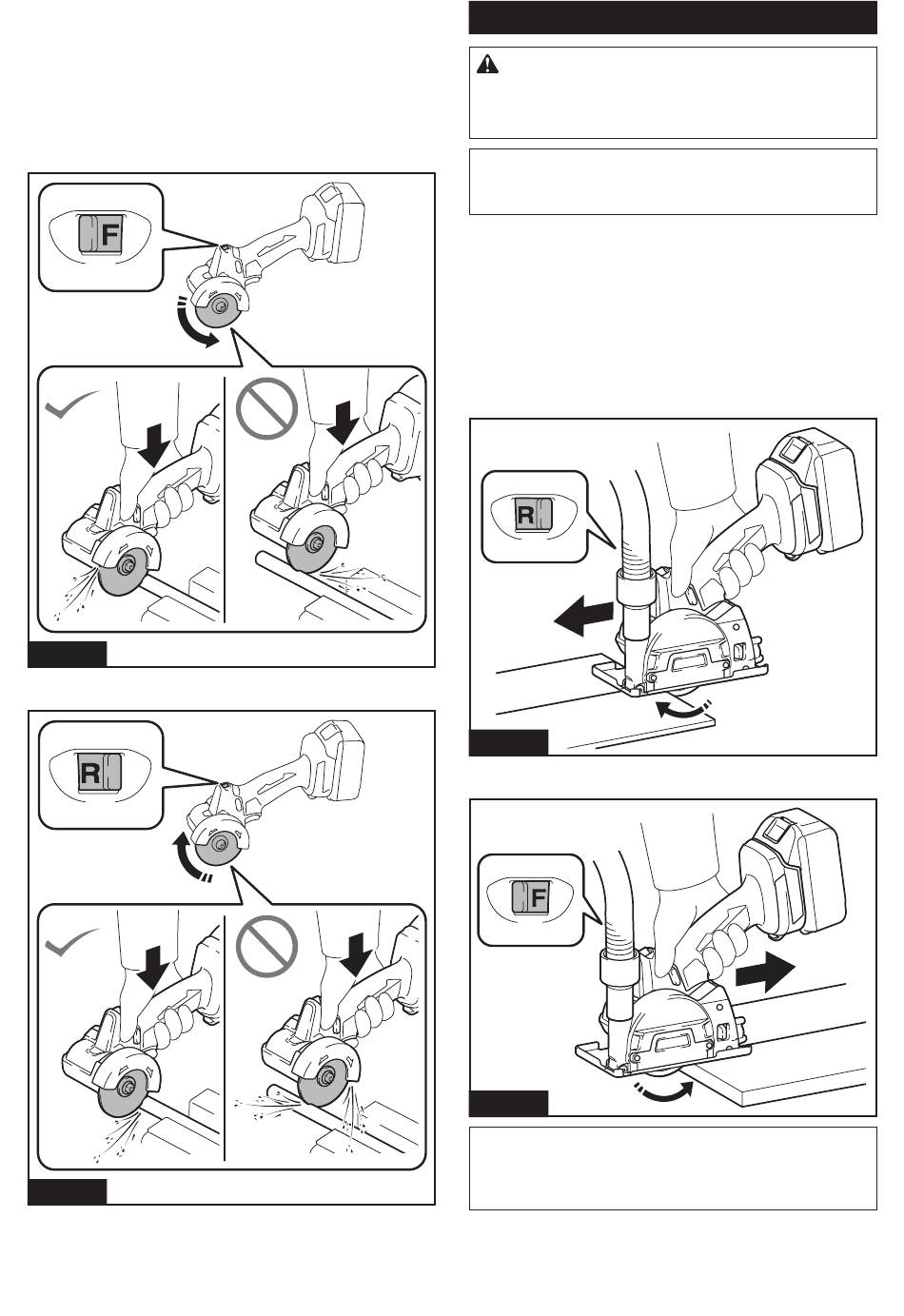 F

R

R

F