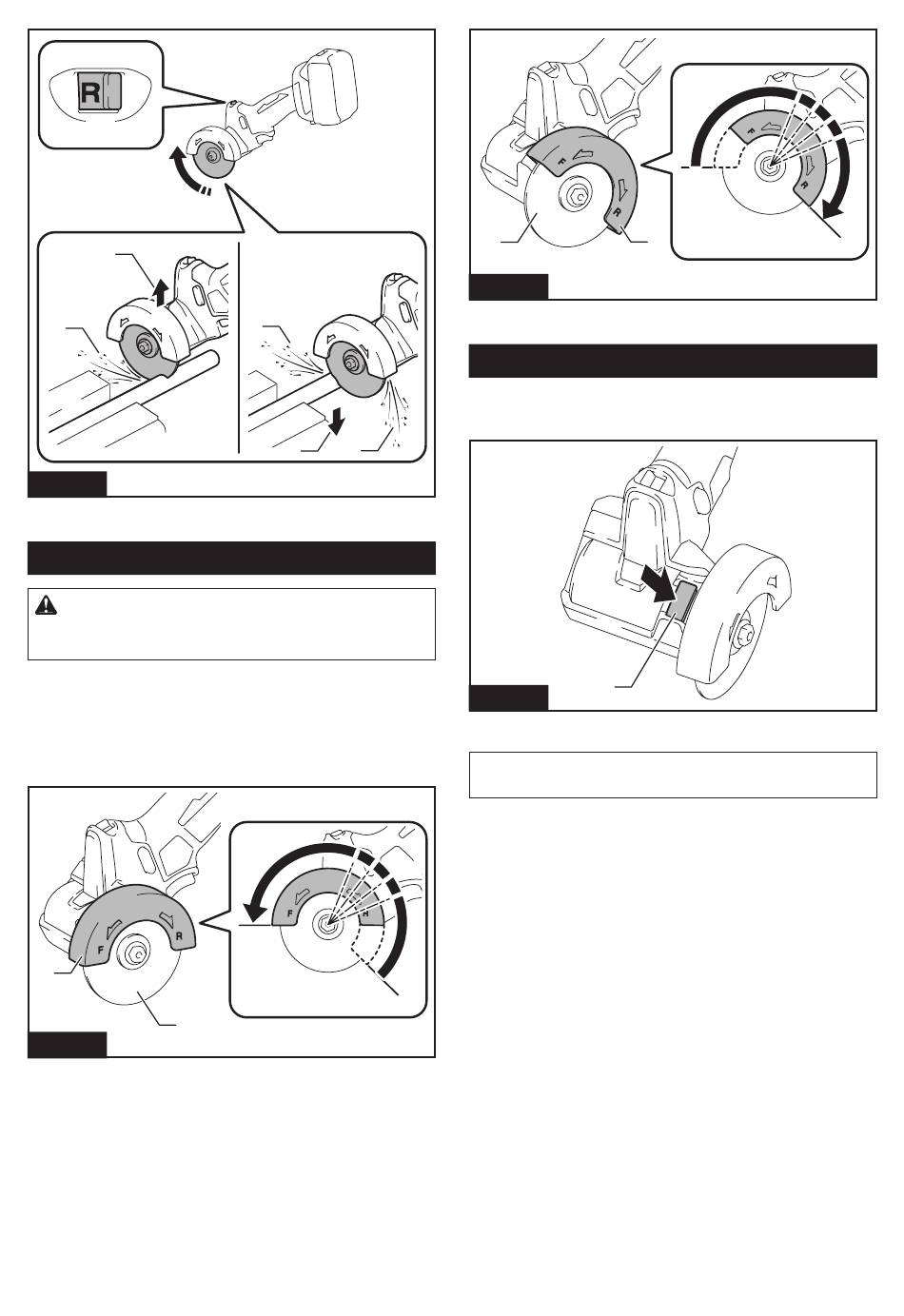 R

F
R

F
R

F
R

F
R