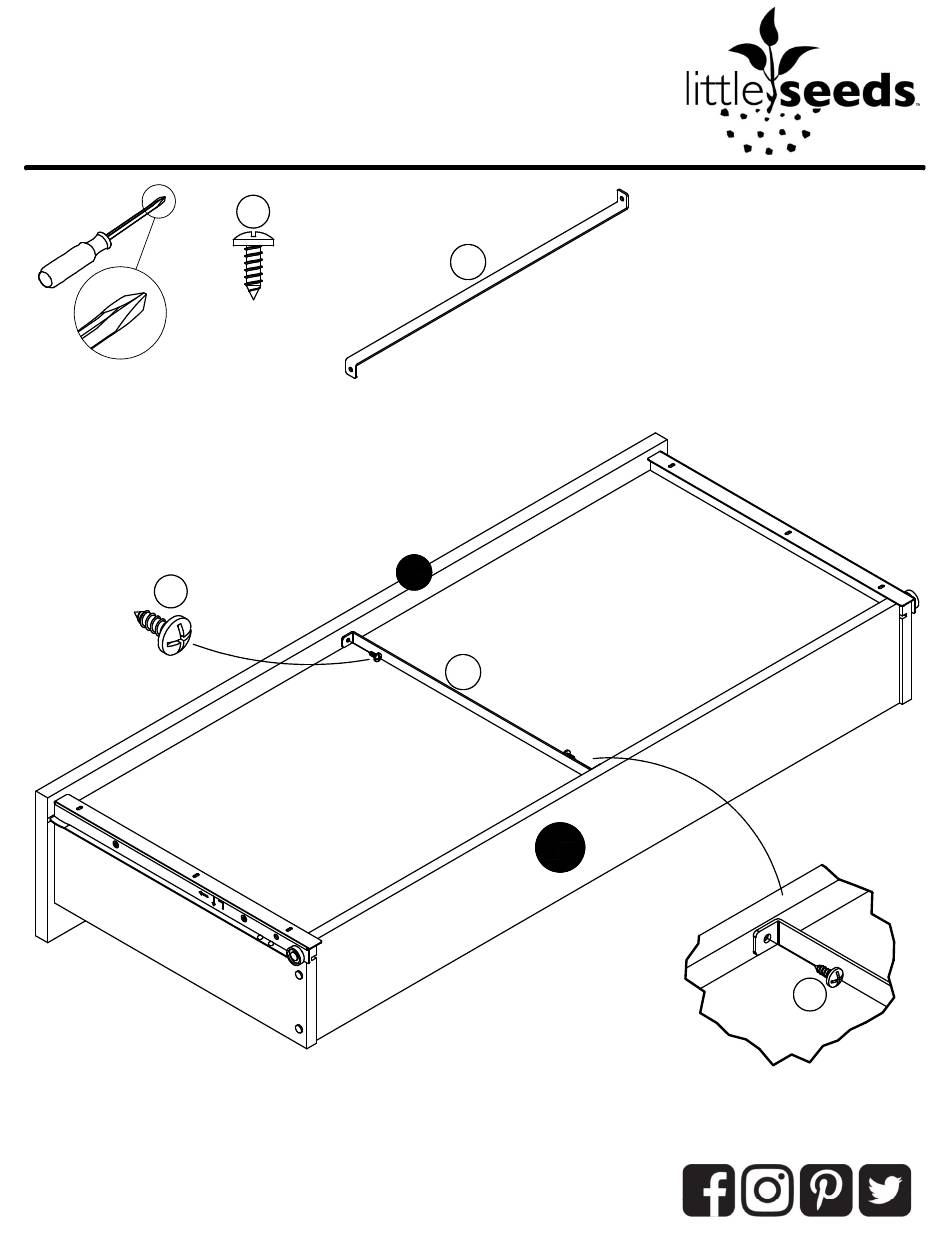 little seeds™