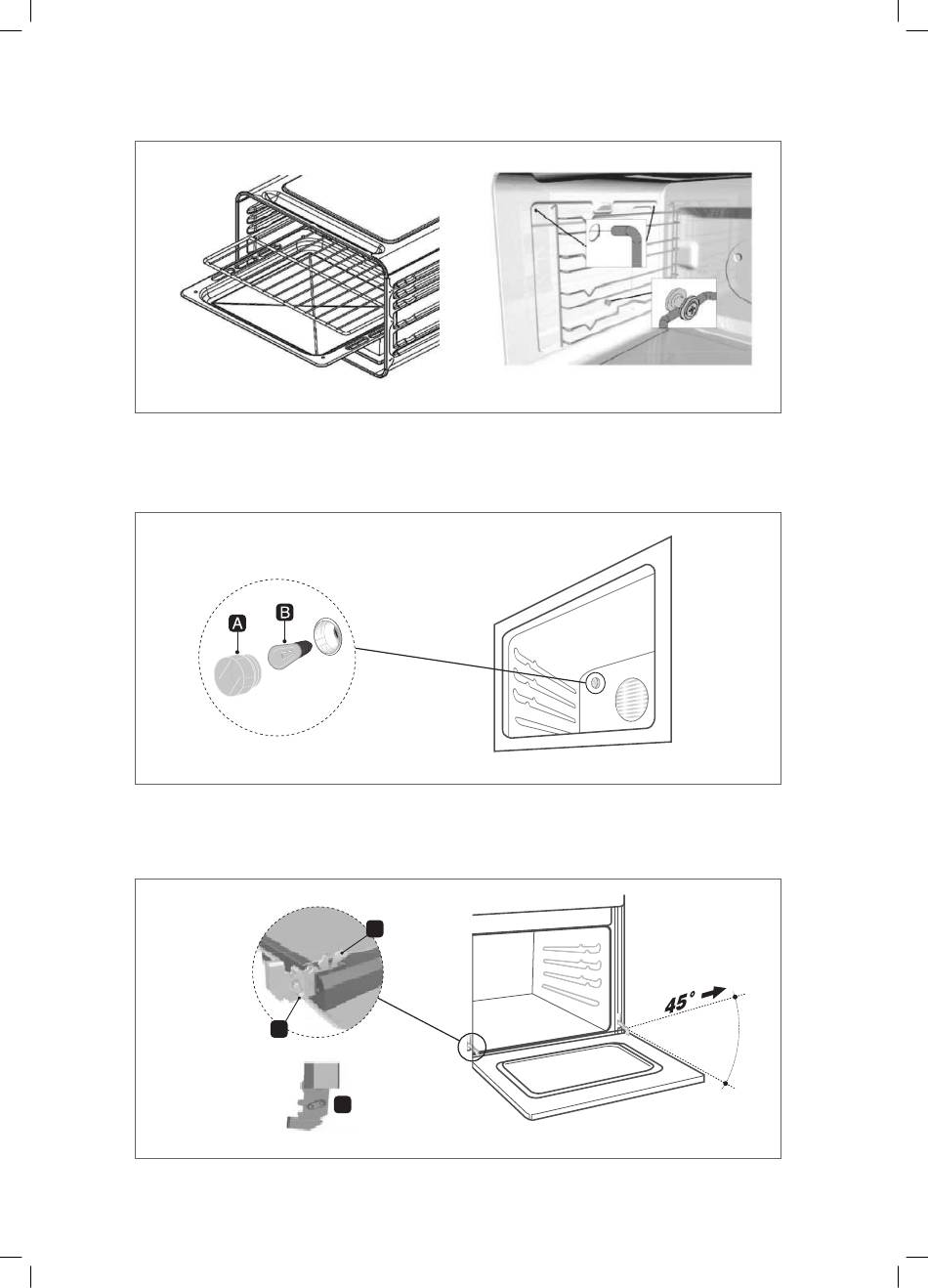 A

B

45°