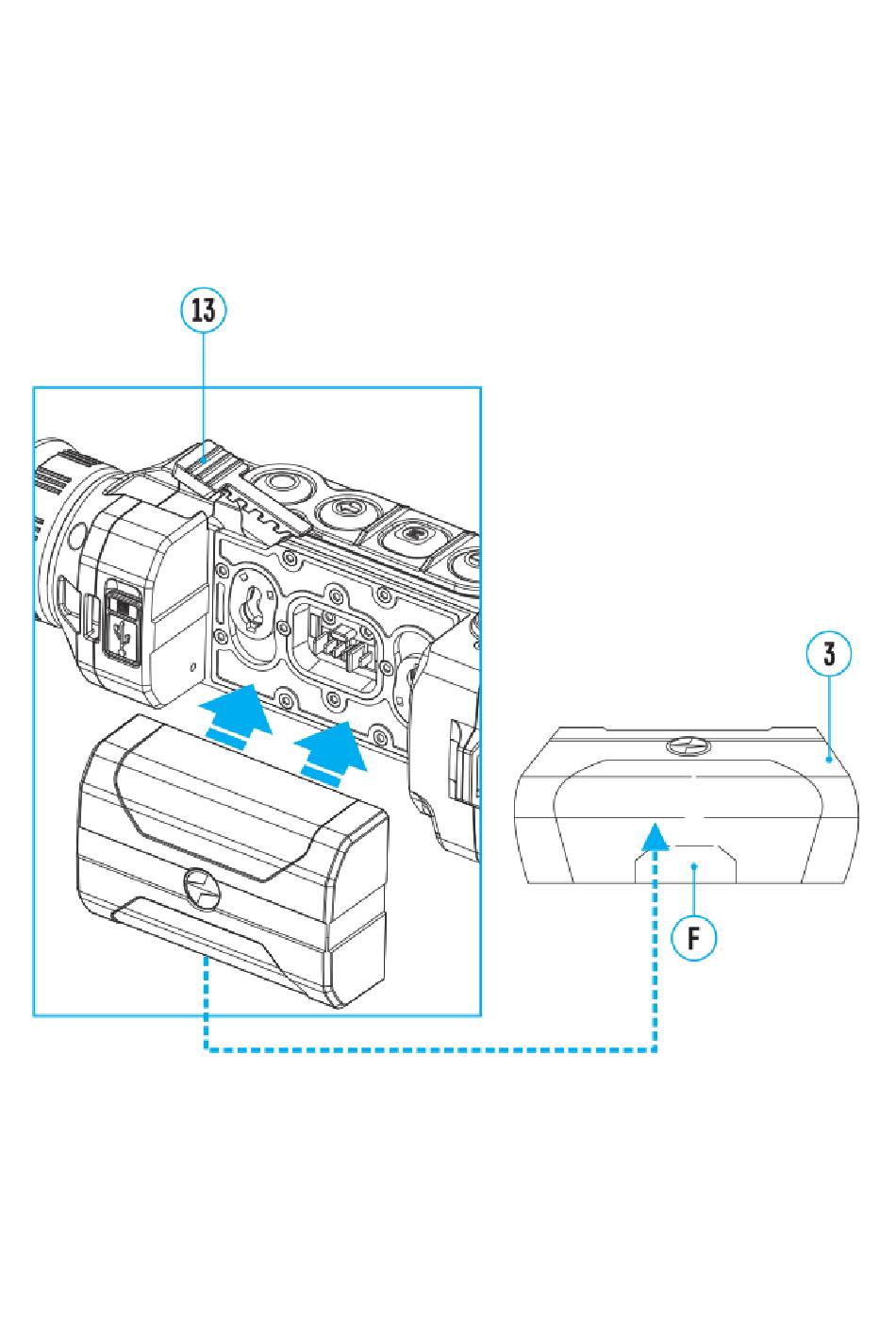 13

3

F