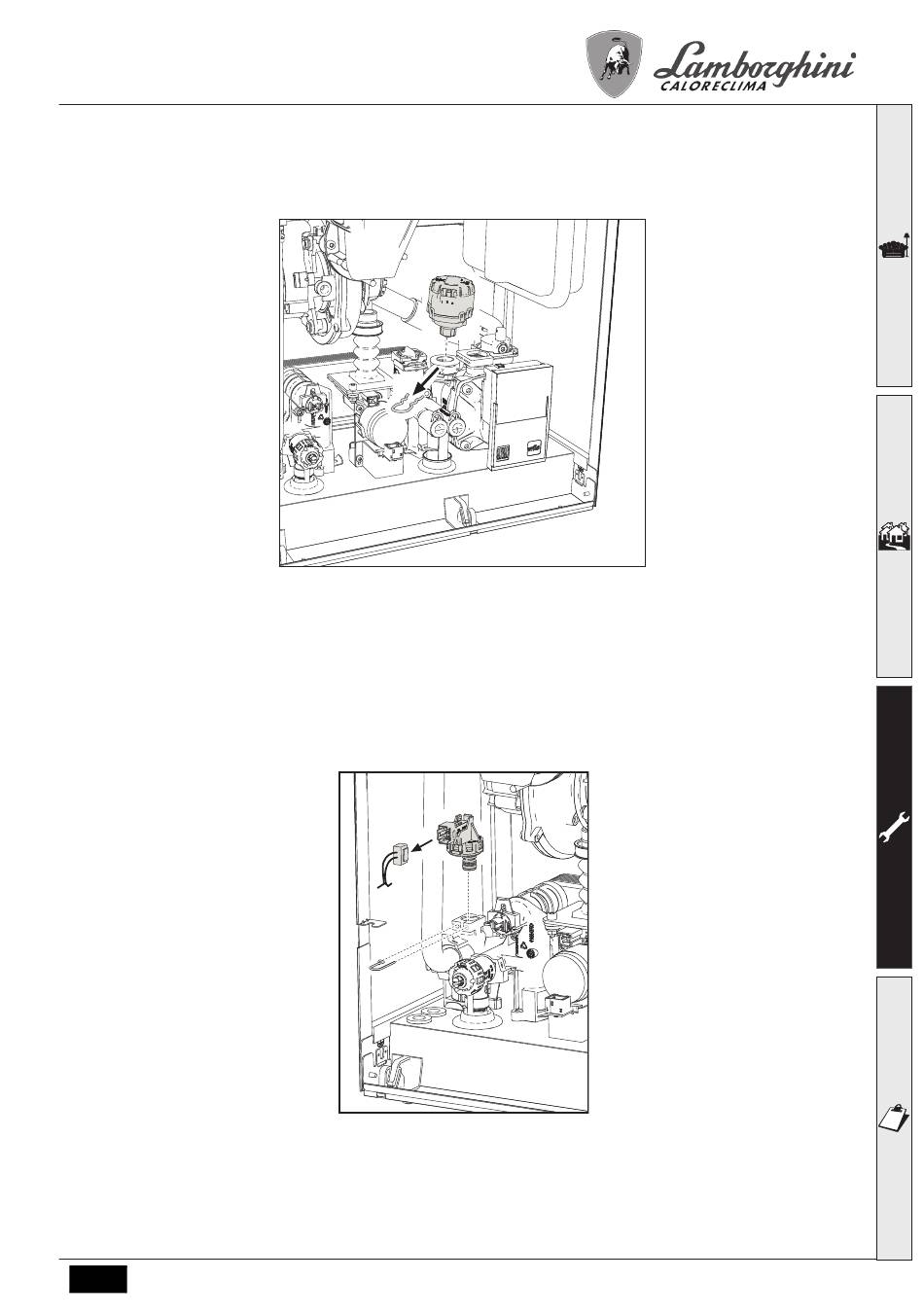 Lamborghini CALORECLIMA