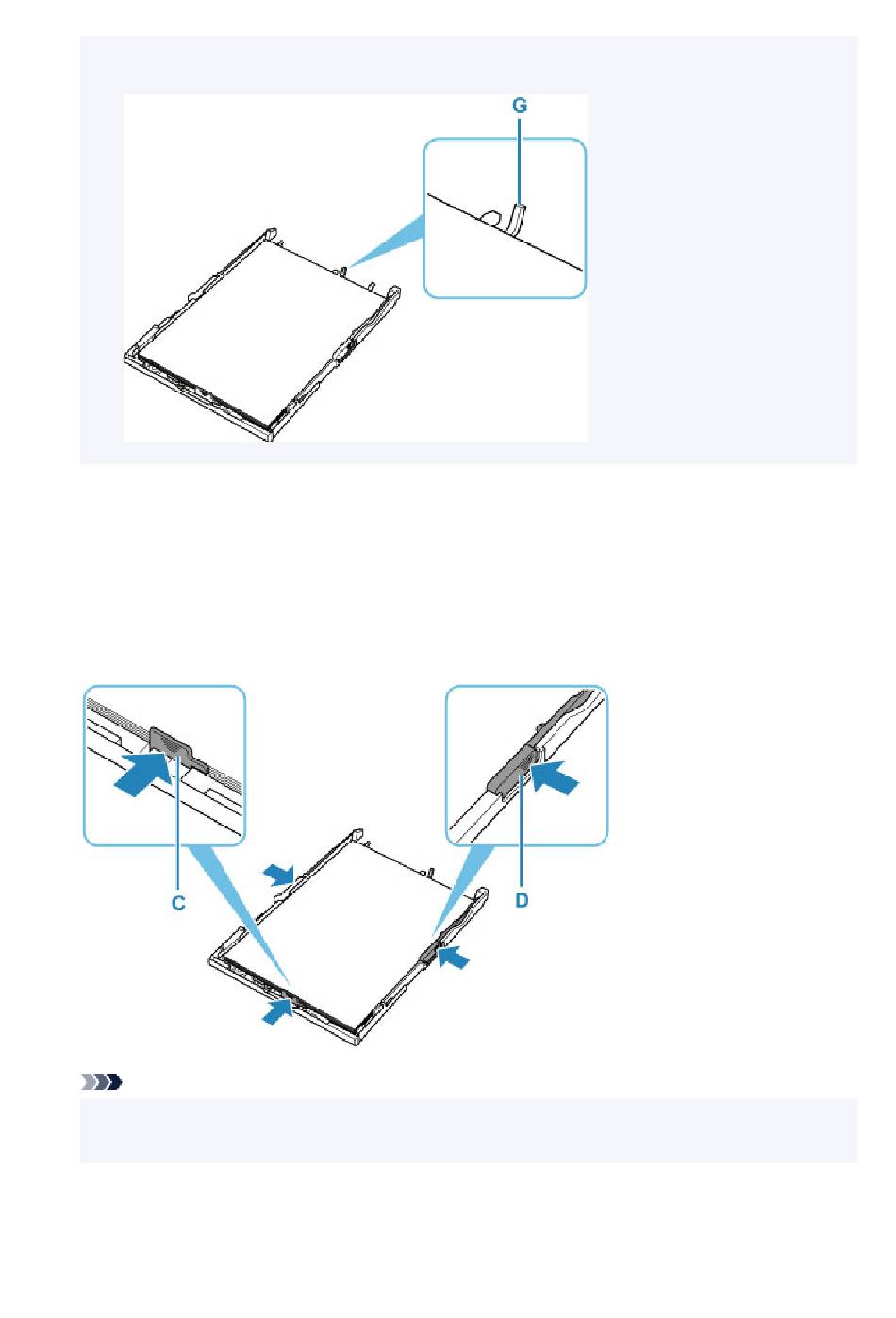 G

C

D