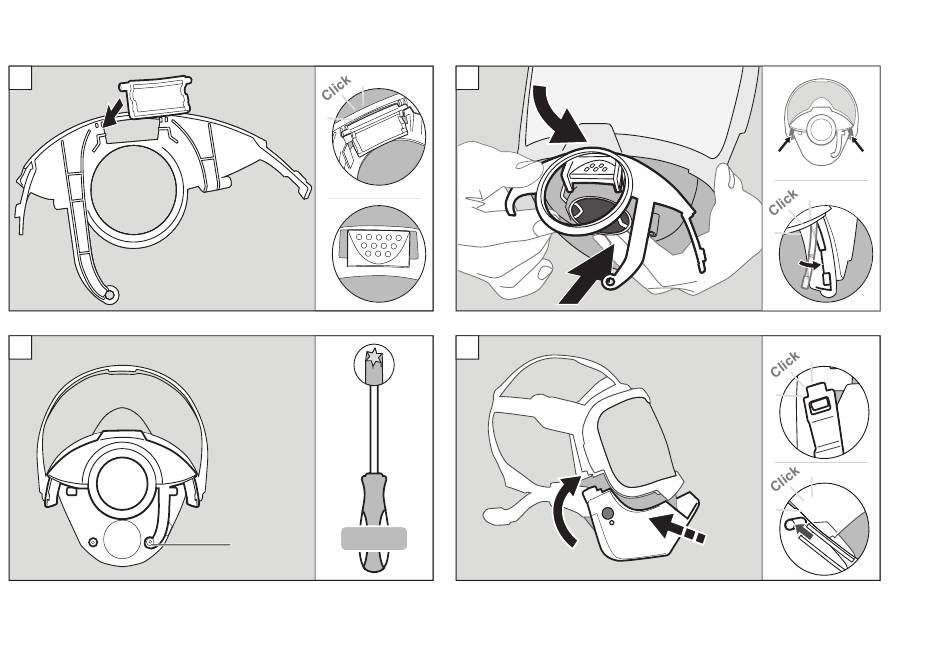 Click

Click

Click

Click