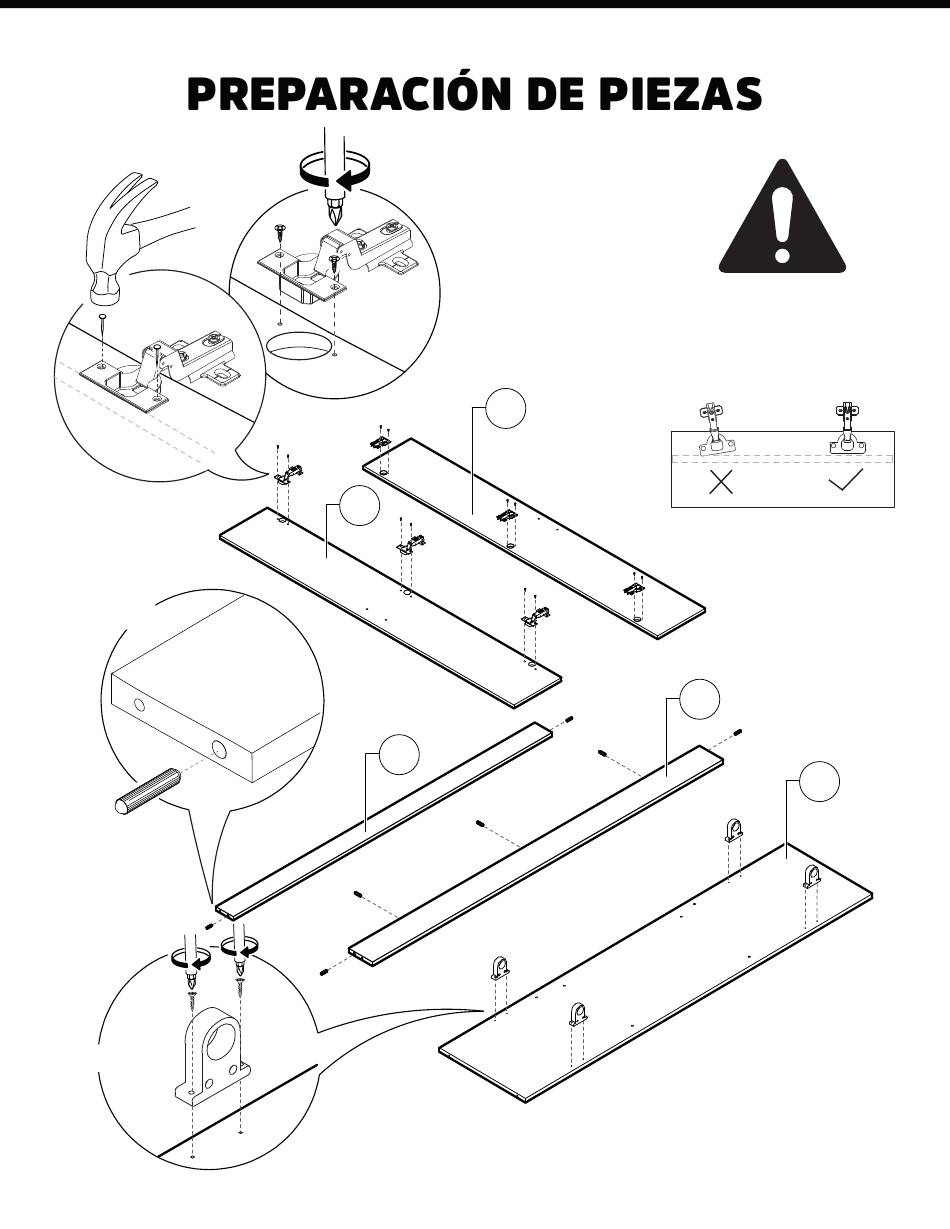 PREPARACIÓN DE PIEZAS