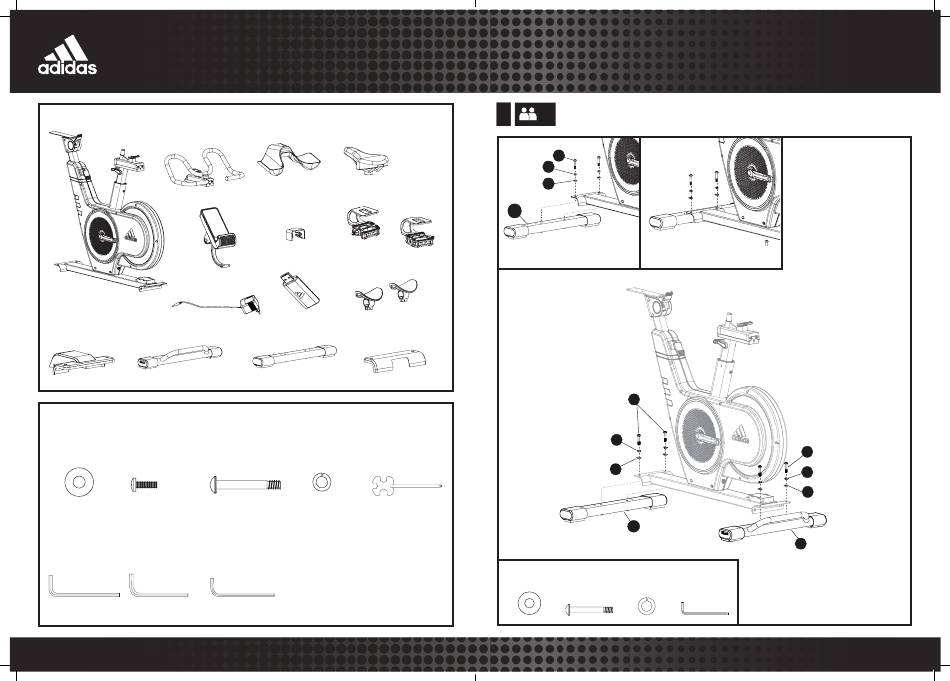 adidas