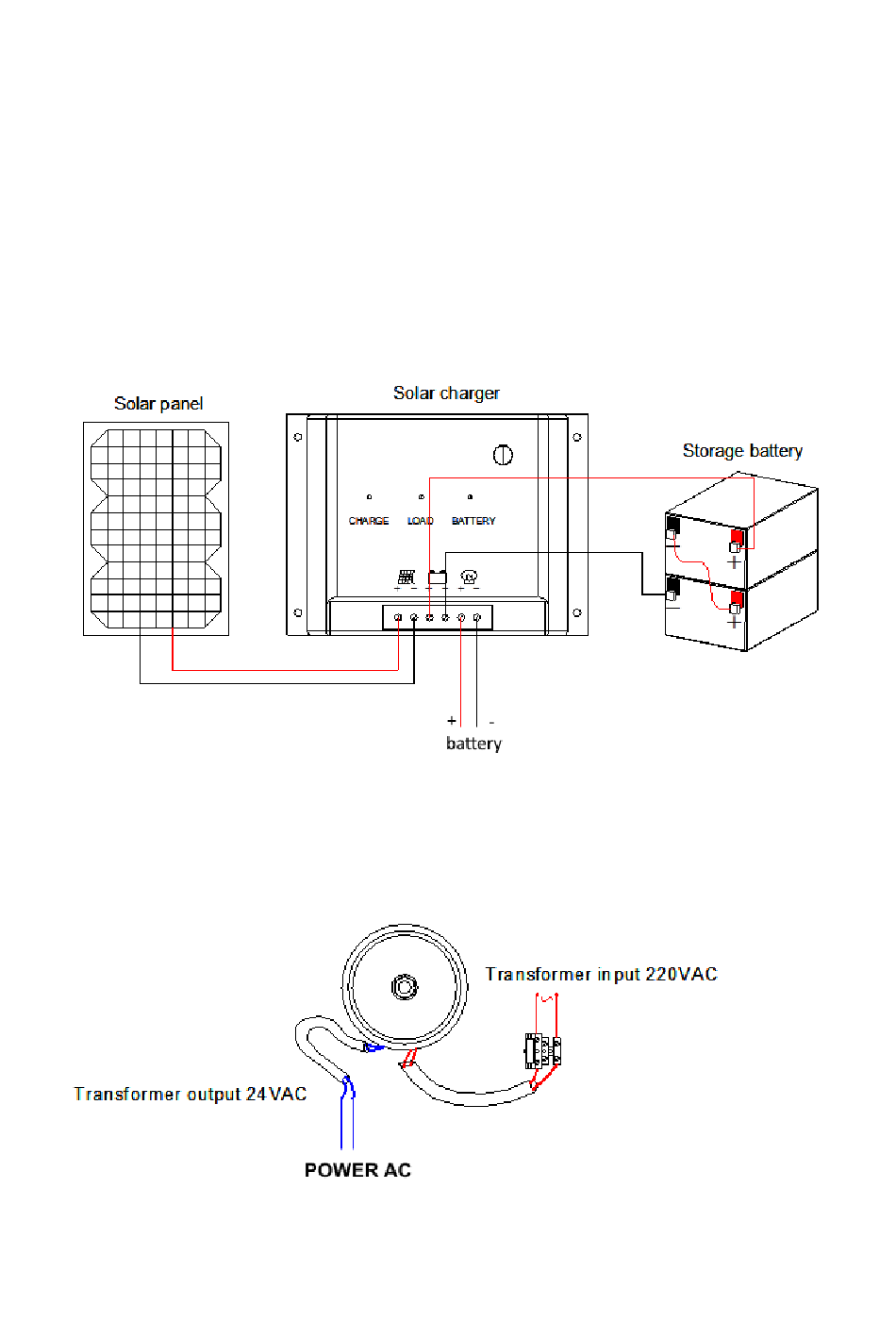 Solar panel

Solar charger

Storage battery

CHARGE LOAD BATTERY

+ -

battery

Transformer input 220VAC

Transformer output 24VAC

POWER AC