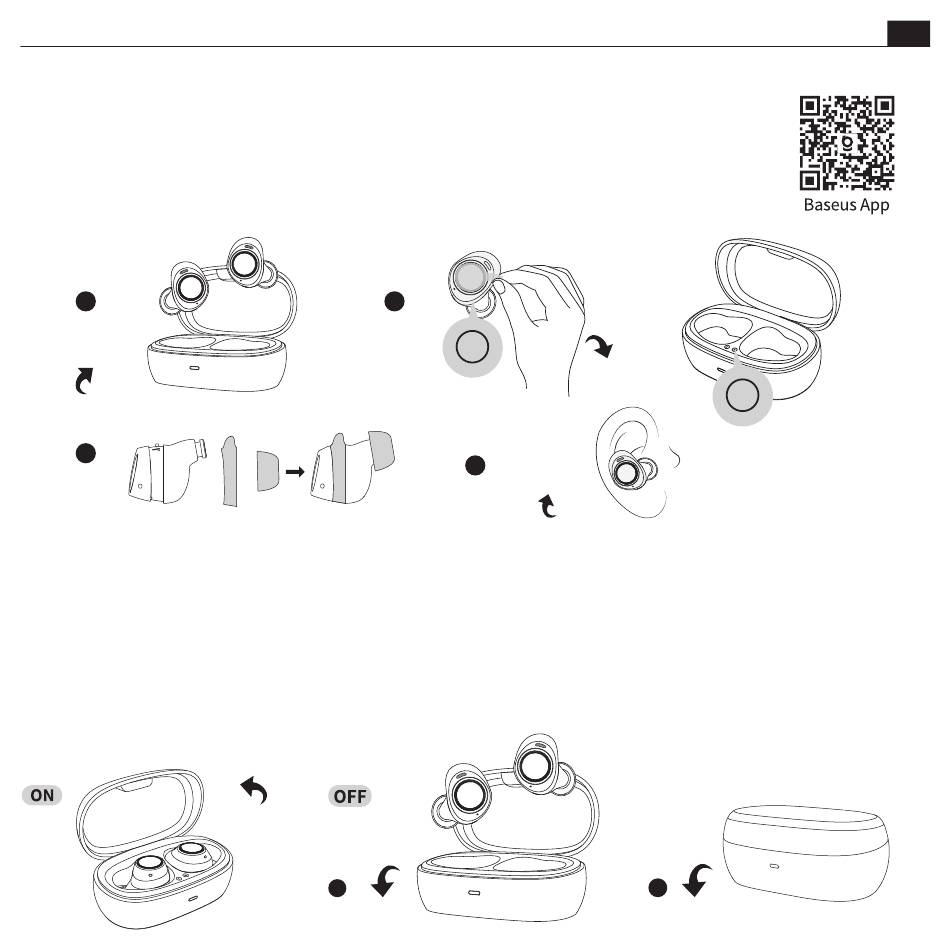 Baseus App

ON

OFF