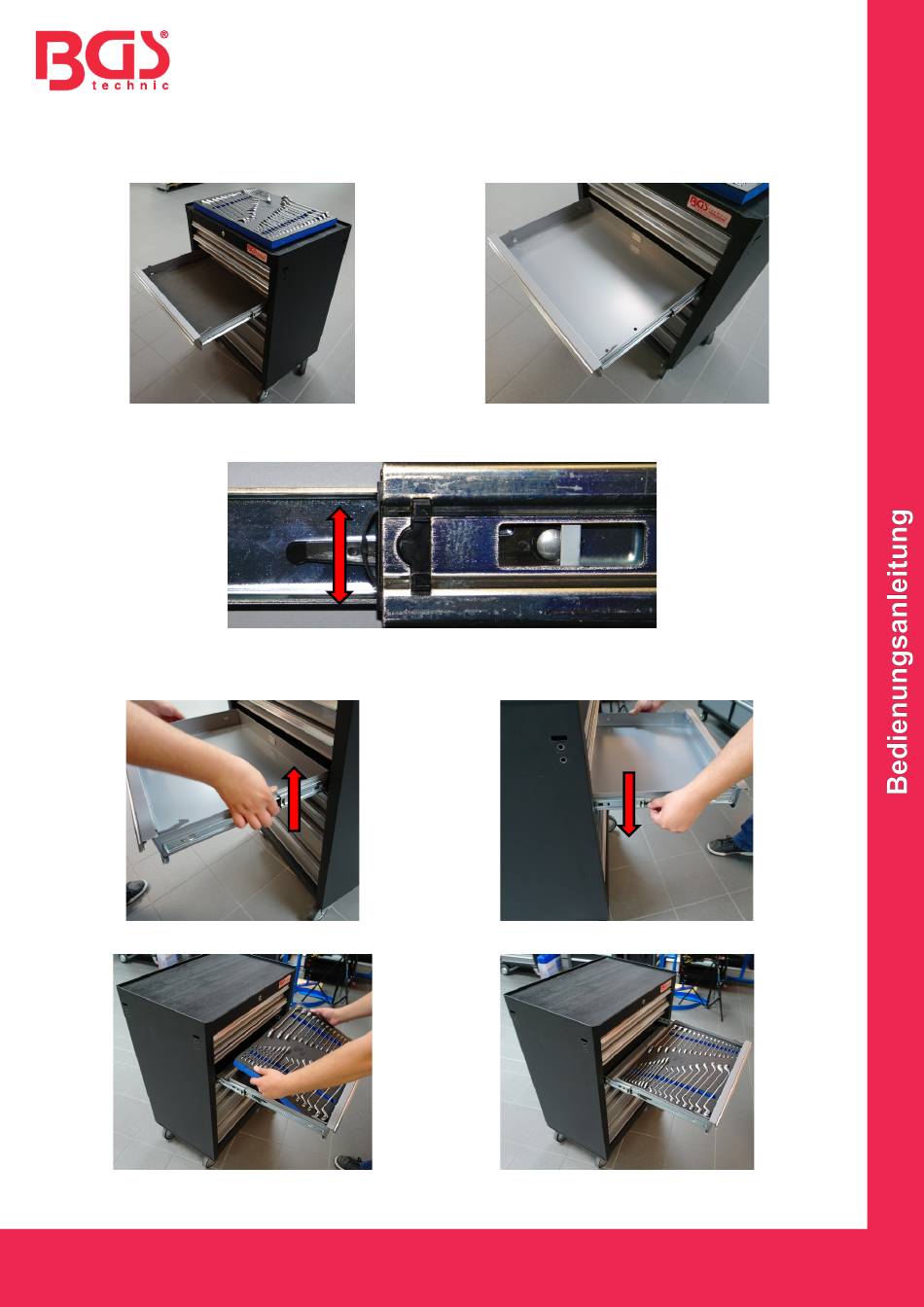 BGS®
technic

Bedienungsanleitung