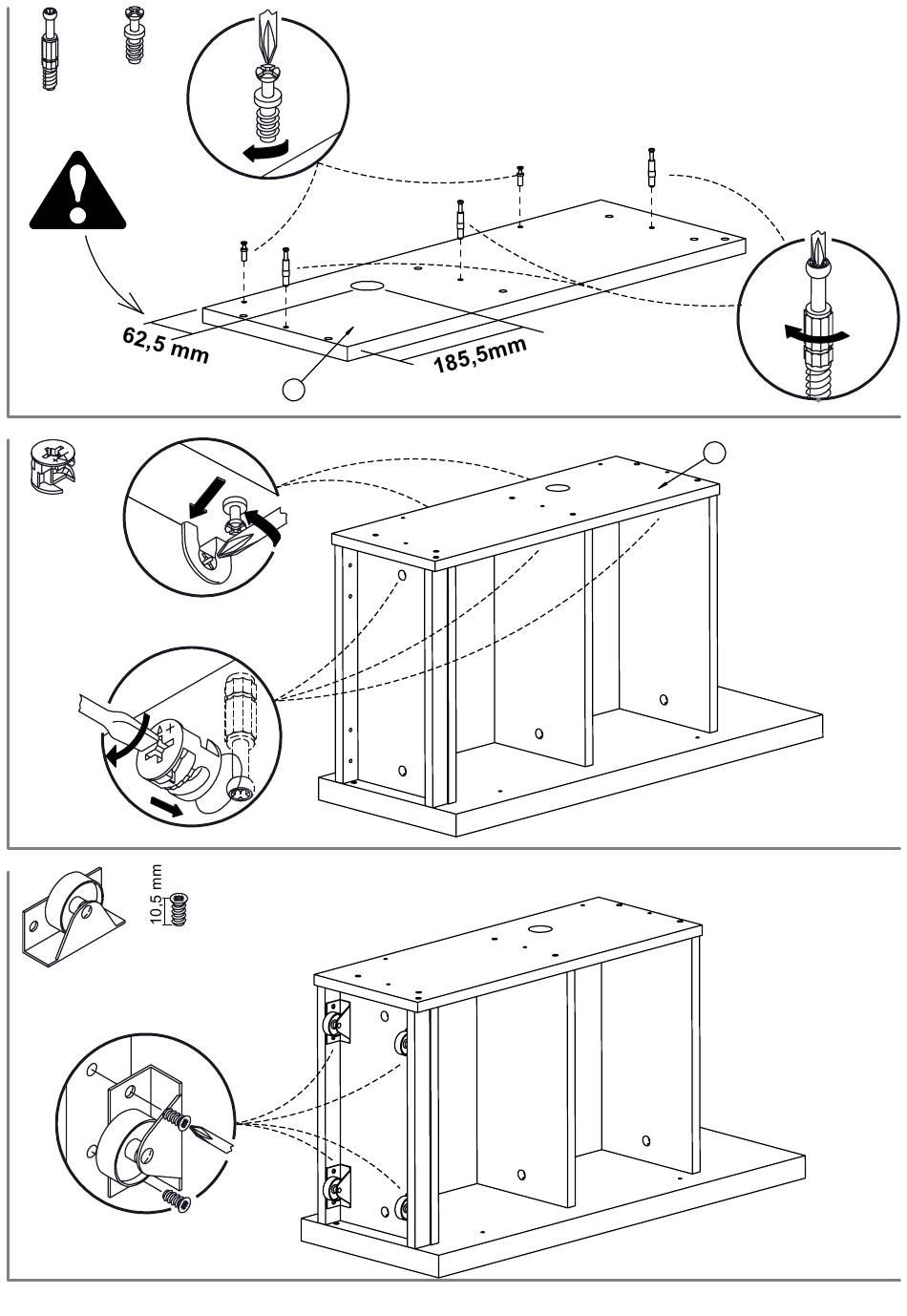 62,5 mm
185,5mm
10,5 mm