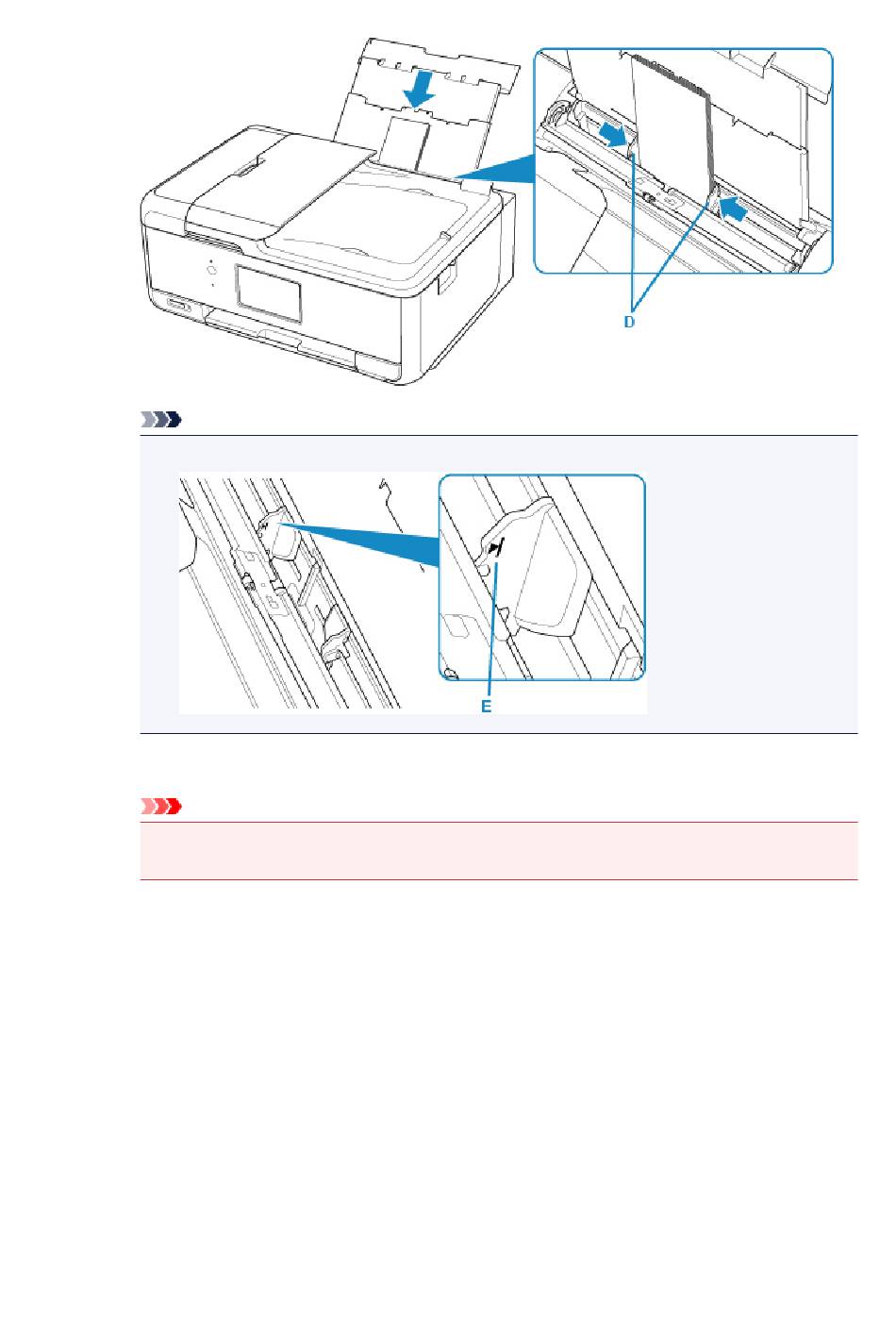 D

E