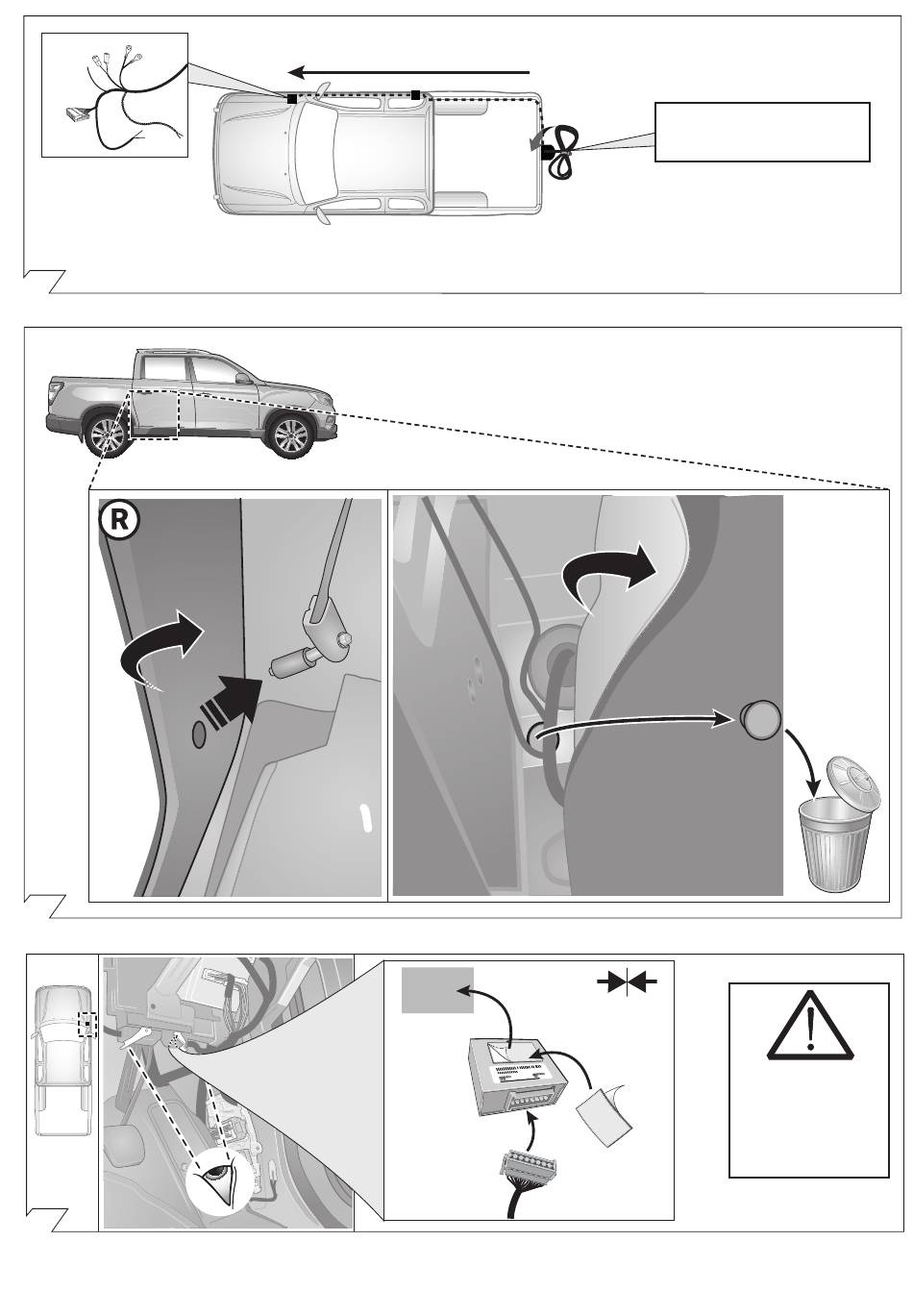 R