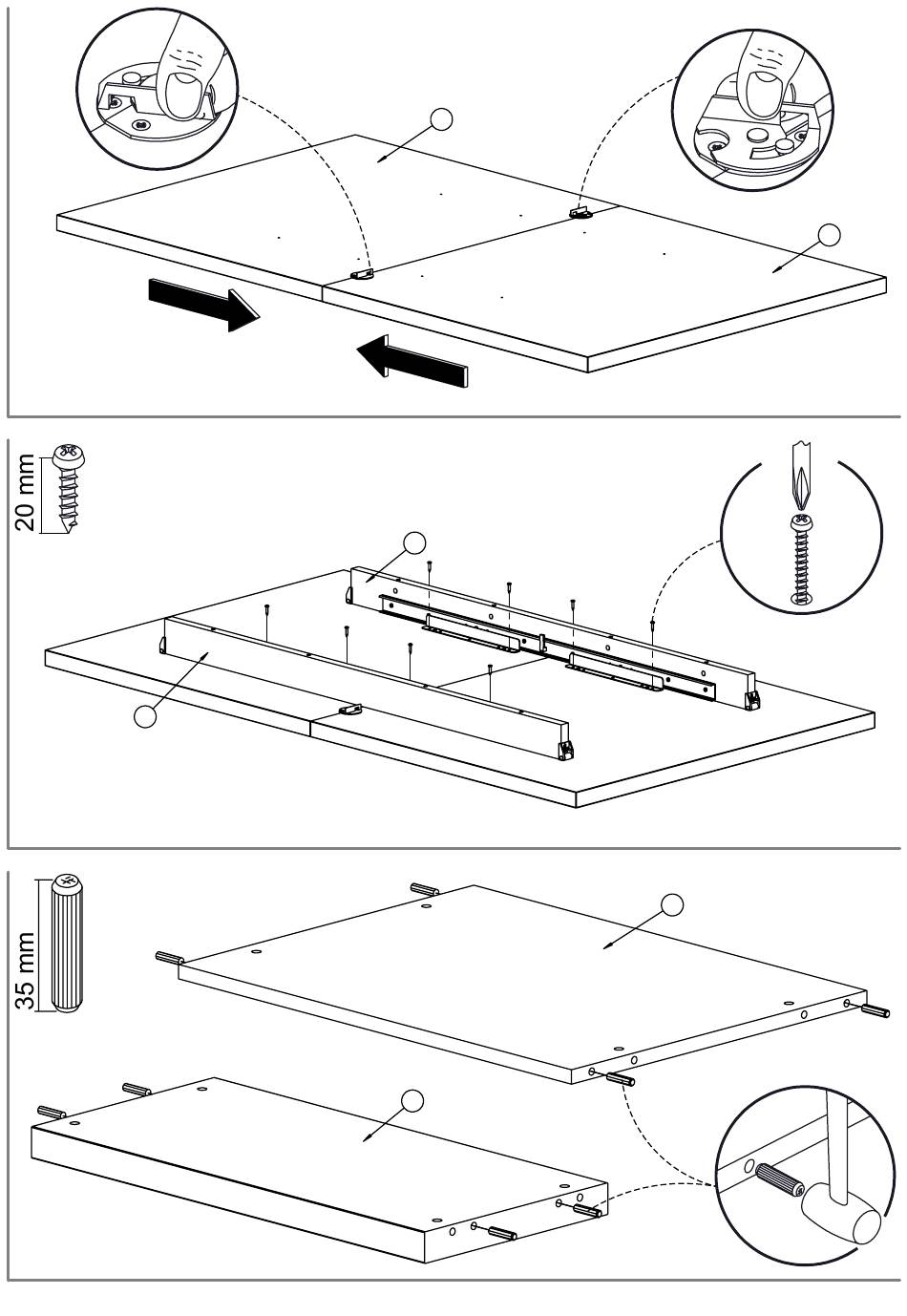 20 mm

35 mm