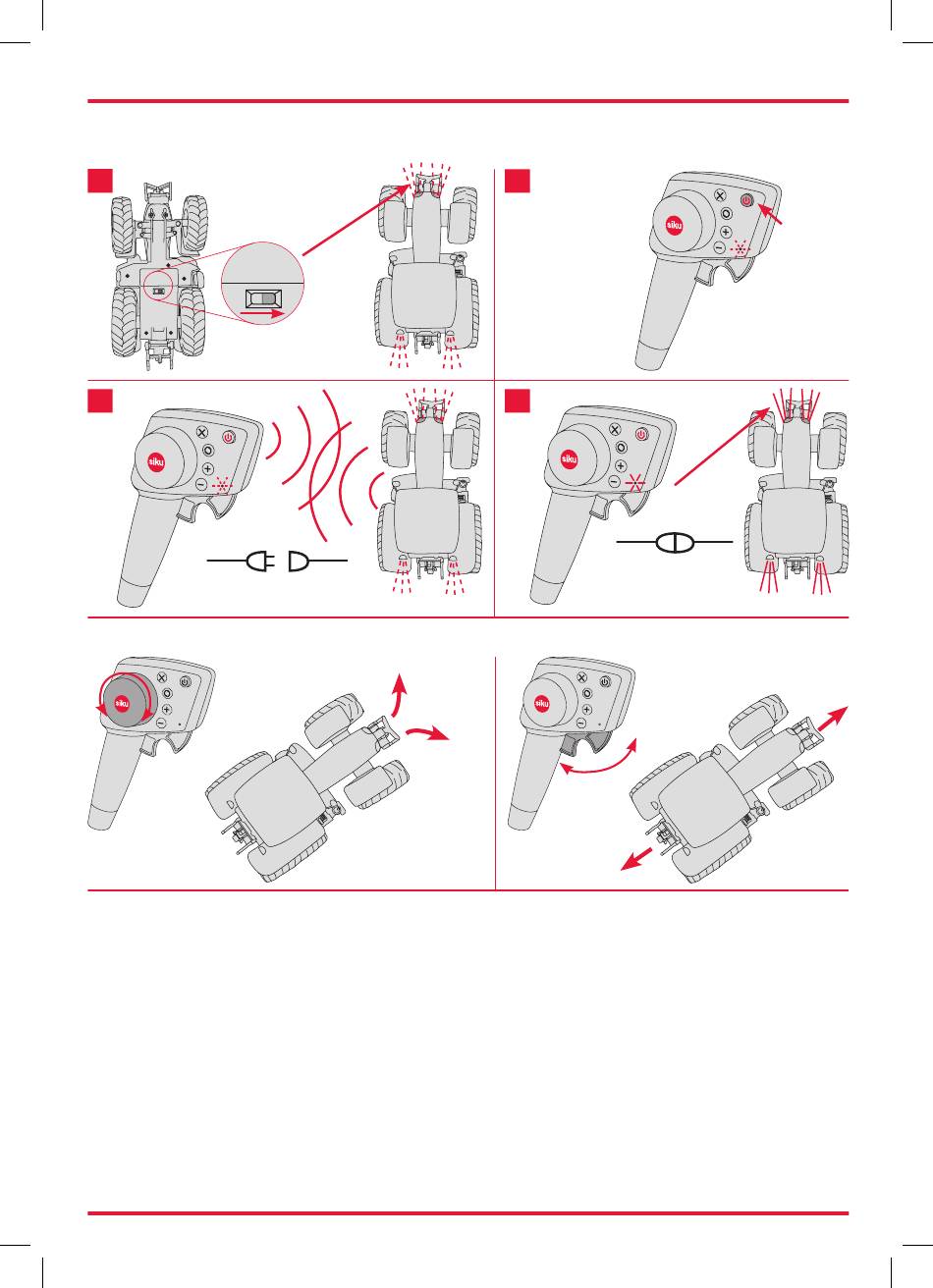 siku
siku
siku
siku
siku